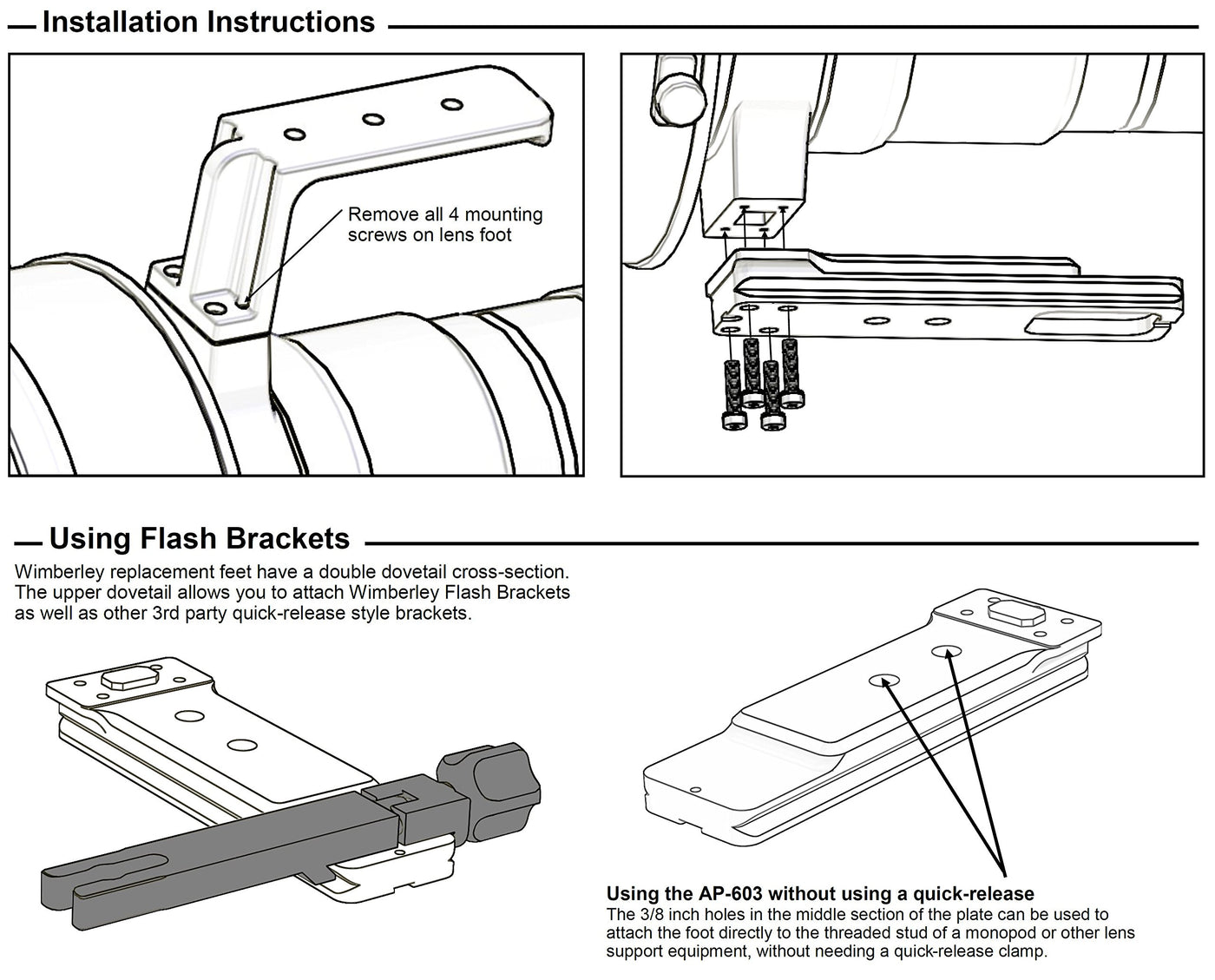 Installation Instructions

Remove all 4 mounting screws on lens foot

Using Flash Brackets

Wimberley replacement feet have a double dovetail cross-section. The upper dovetail allows you to attach Wimberley Flash Brackets as well as other 3rd party quick-release style brackets.

Using the AP-603 without using a quick-release

The 3/8 inch holes in the middle section of the plate can be used to attach the foot directly to the threaded stud of a monopod or other lens support equipment, without needing a quick-release clamp.