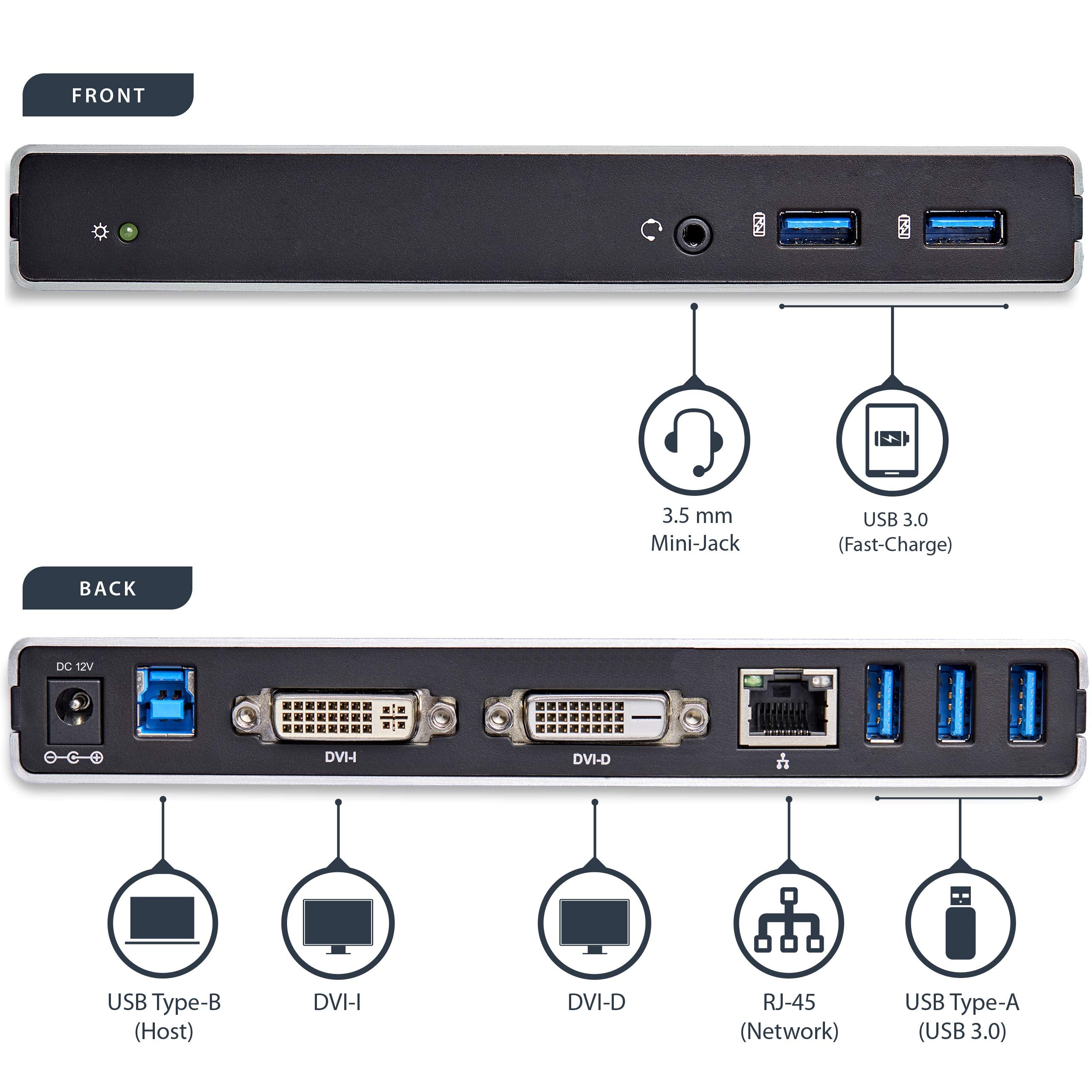 FRONT

3.5 mm
Mini-Jack

USB 3.0
(Fast-Charge)

BACK

DC 12V

DVI-I

DVI-D

USB Type-B
(Host)

DVI-I

DVI-D

RJ-45
(Network)

USB Type-A
(USB 3.0)