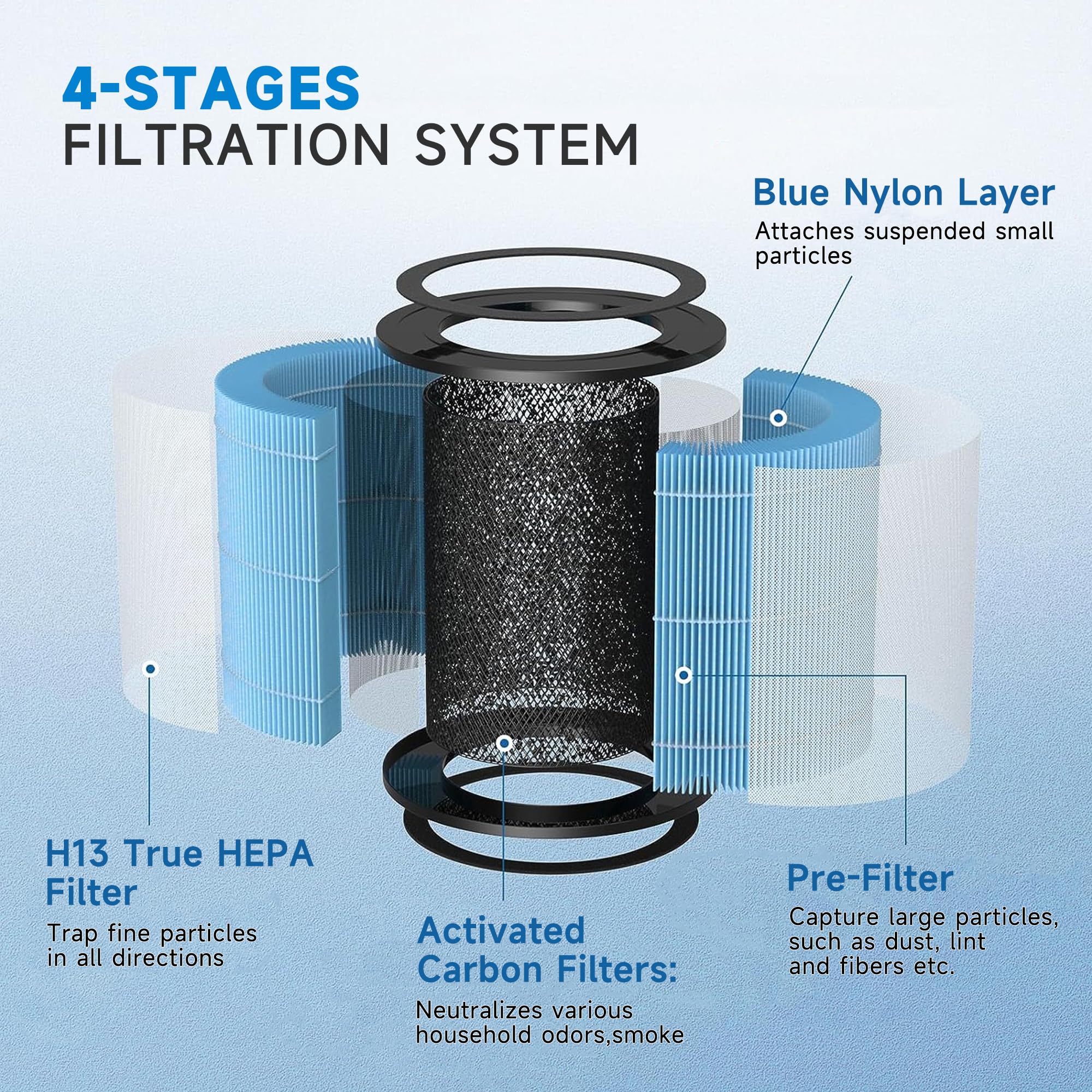 4-STAGES
FILTRATION SYSTEM

Blue Nylon Layer
Attaches suspended small particles

H13 True HEPA Filter
Trap fine particles in all directions

Activated Carbon Filters:
Neutralizes various household odors,smoke

Pre-Filter
Capture large particles, such as dust, lint and fibers etc.