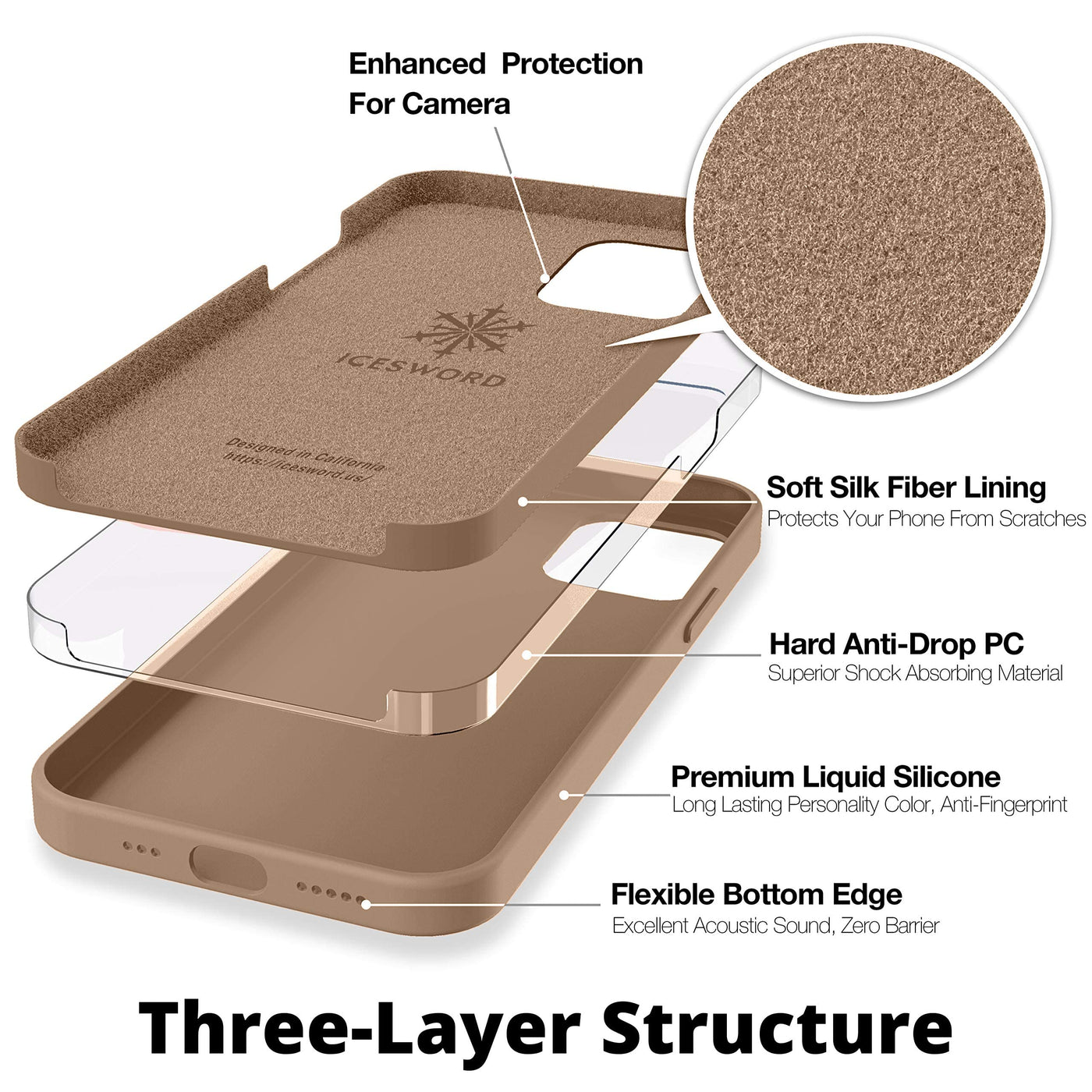 Enhanced Protection For Camera

ICESWORD

Designed in California
https://icesword.us/

Soft Silk Fiber Lining
Protects Your Phone From Scratches

Hard Anti-Drop PC
Superior Shock Absorbing Material

Premium Liquid Silicone
Long Lasting Personality Color, Anti-Fingerprint

Flexible Bottom Edge
Excellent Acoustic Sound, Zero Barrier

Three-Layer Structure