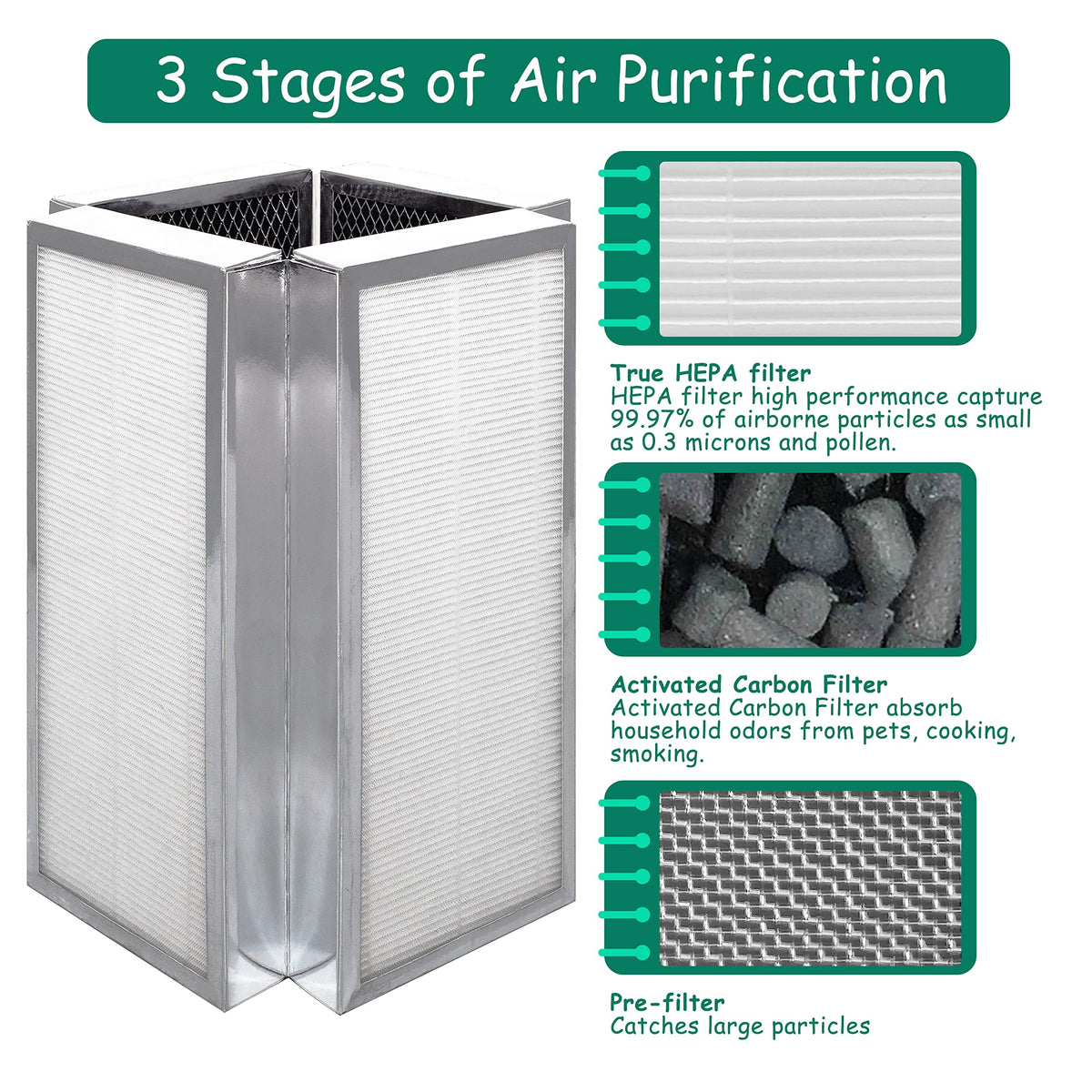 3 Stages of Air Purification

True HEPA filter
HEPA filter high performance capture 99.97% of airborne particles as small as 0.3 microns and pollen.

Activated Carbon Filter
Activated Carbon Filter absorb household odors from pets, cooking, smoking.

Pre-filter
Catches large particles