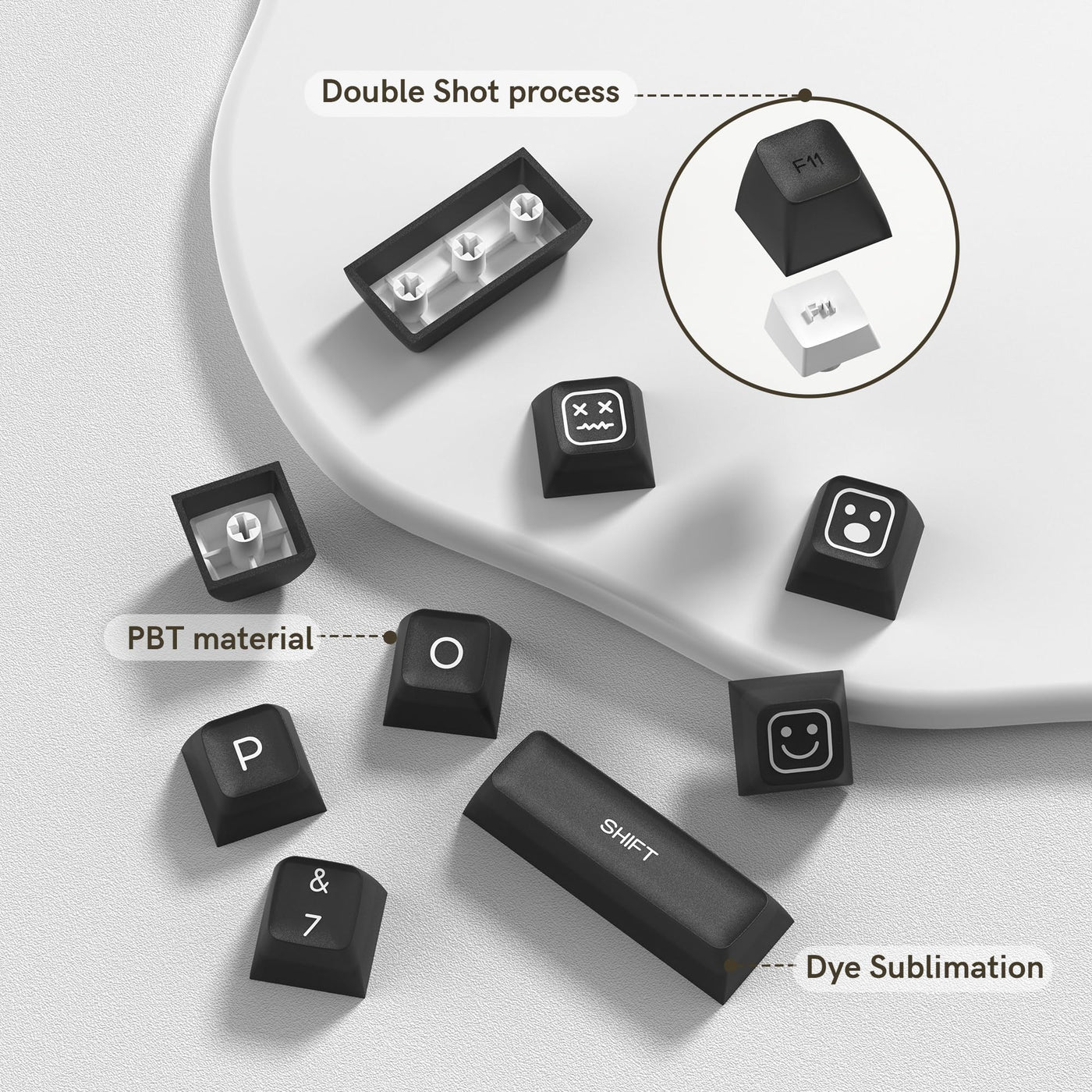 Double Shot process

F11

F11

PBT material

O

P

&
7

SHIFT

Dye Sublimation