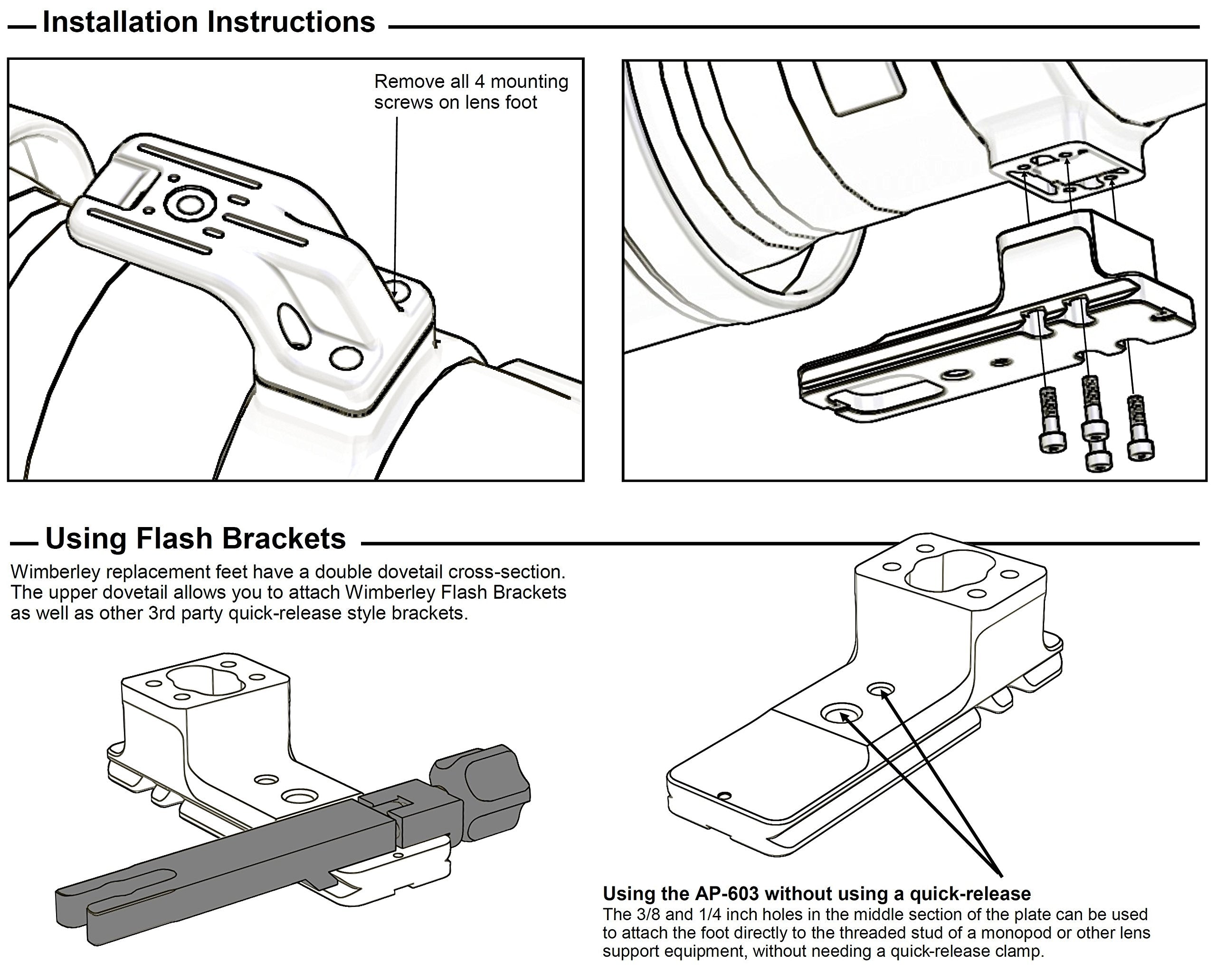 Installation Instructions

Remove all 4 mounting screws on lens foot

Using Flash Brackets

Wimberley replacement feet have a double dovetail cross-section. The upper dovetail allows you to attach Wimberley Flash Brackets as well as other 3rd party quick-release style brackets.

Using the AP-603 without using a quick-release
The 3/8 and 1/4 inch holes in the middle section of the plate can be used to attach the foot directly to the threaded stud of a monopod or other lens support equipment, without needing a quick-release clamp.