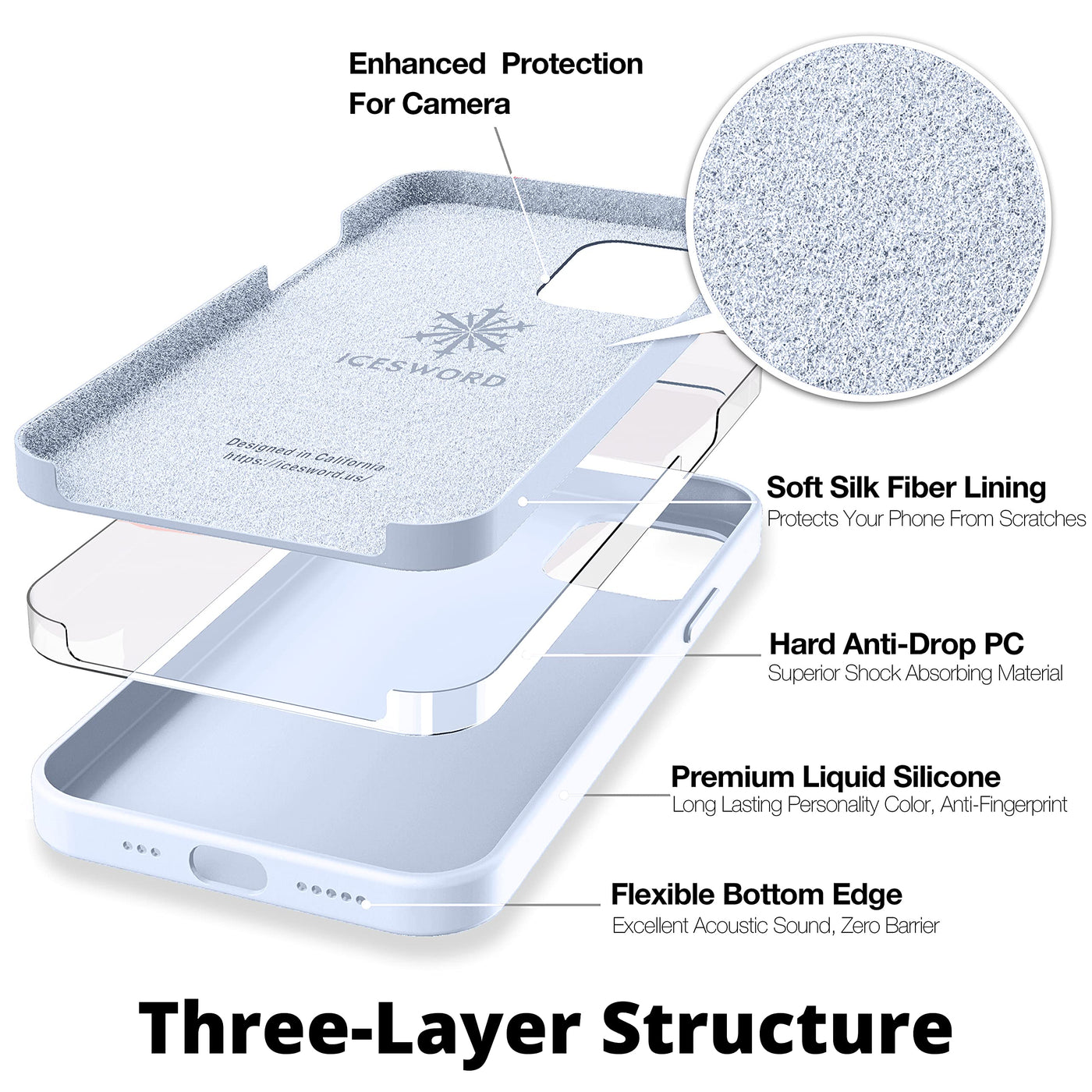 Enhanced Protection For Camera

ICESWORD

Designed in California
https://icesword.us/

Soft Silk Fiber Lining
Protects Your Phone From Scratches

Hard Anti-Drop PC
Superior Shock Absorbing Material

Premium Liquid Silicone
Long Lasting Personality Color, Anti-Fingerprint

Flexible Bottom Edge
Excellent Acoustic Sound, Zero Barrier

Three-Layer Structure