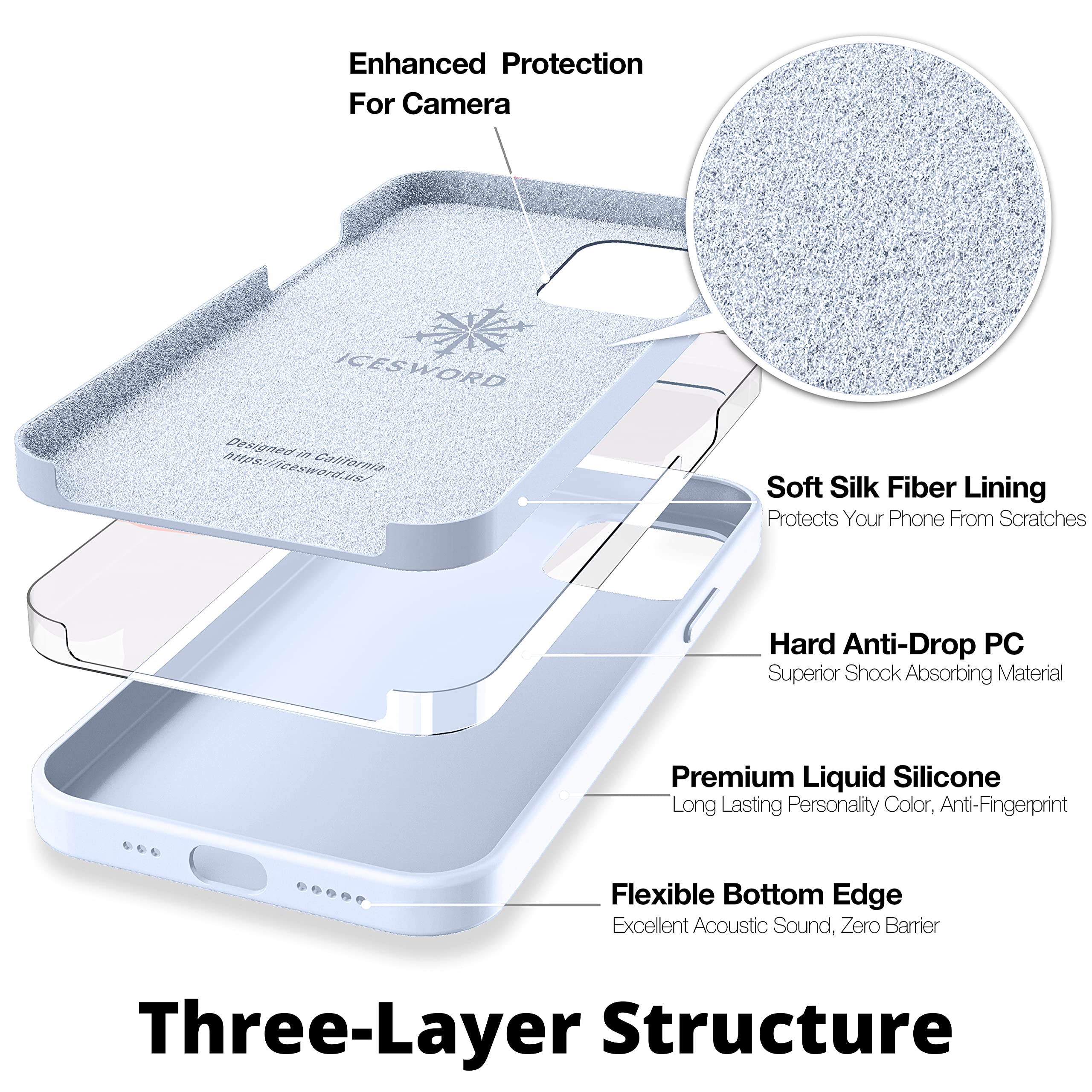 Enhanced Protection For Camera

ICESWORD

Designed in California
https://icesword.us/

Soft Silk Fiber Lining
Protects Your Phone From Scratches

Hard Anti-Drop PC
Superior Shock Absorbing Material

Premium Liquid Silicone
Long Lasting Personality Color, Anti-Fingerprint

Flexible Bottom Edge
Excellent Acoustic Sound, Zero Barrier

Three-Layer Structure