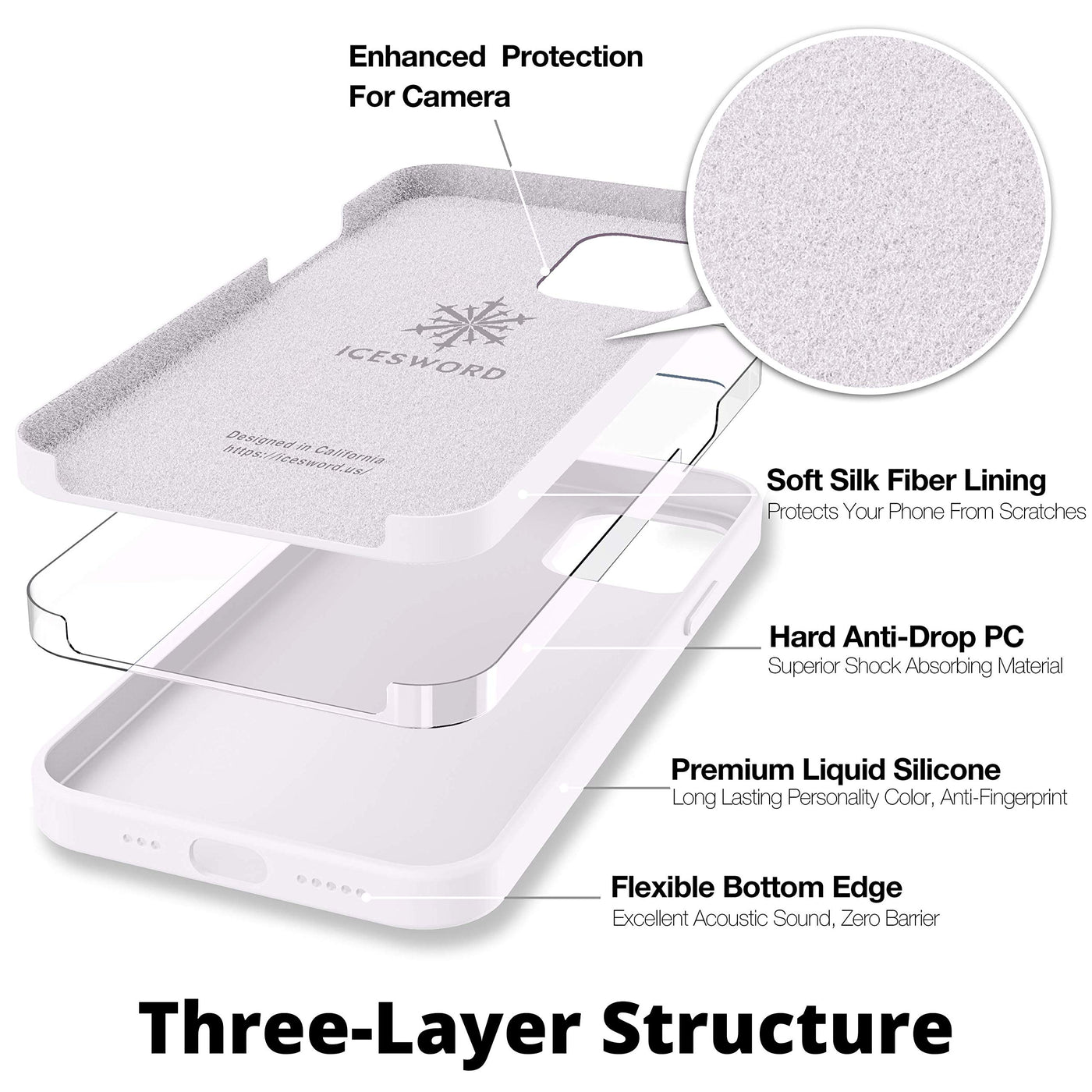 Enhanced Protection For Camera

ICESWORD

Designed in California
https://icesword.us/

Soft Silk Fiber Lining
Protects Your Phone From Scratches

Hard Anti-Drop PC
Superior Shock Absorbing Material

Premium Liquid Silicone
Long Lasting Personality Color, Anti-Fingerprint

Flexible Bottom Edge
Excellent Acoustic Sound, Zero Barrier

Three-Layer Structure