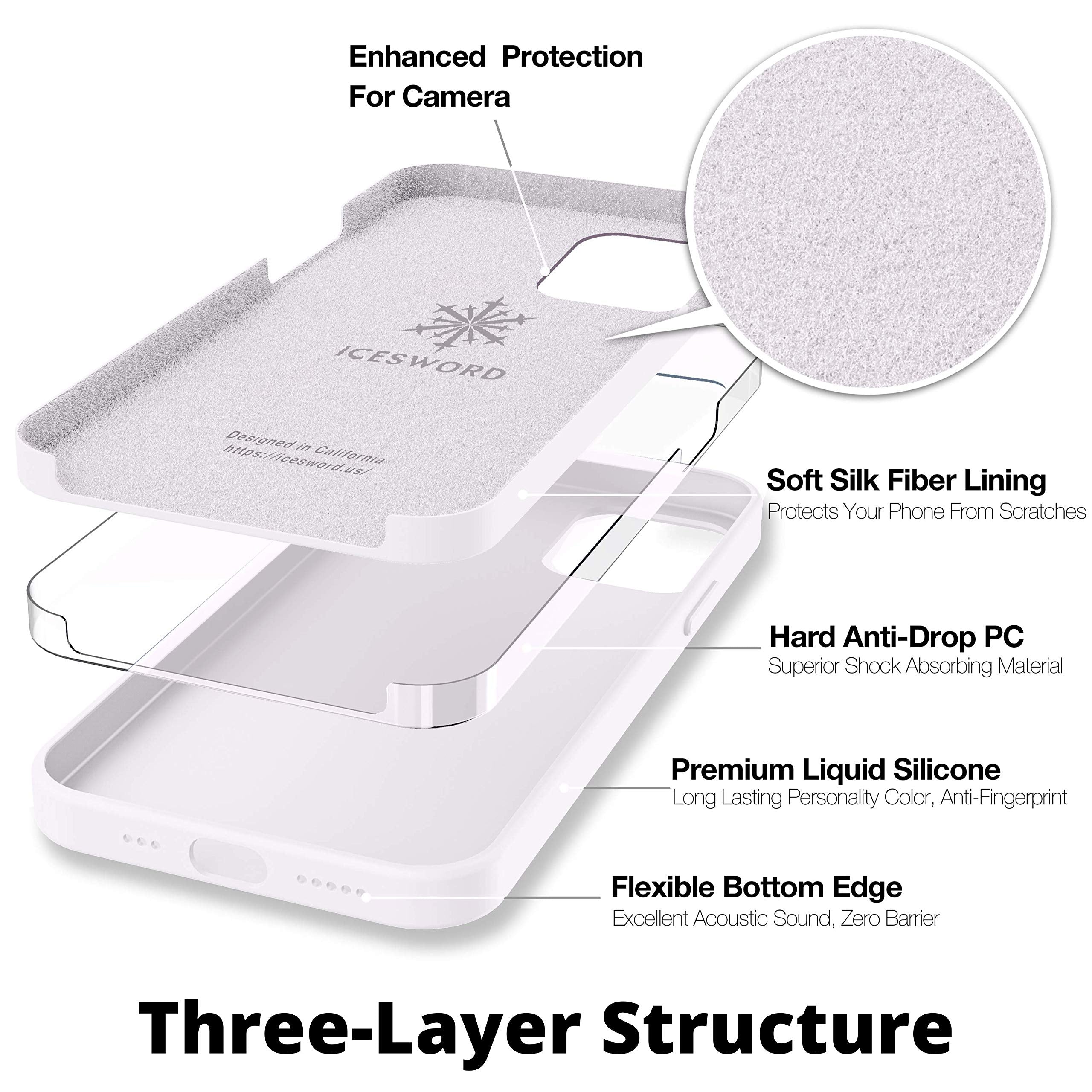 Enhanced Protection For Camera

ICESWORD

Designed in California
https://icesword.us/

Soft Silk Fiber Lining
Protects Your Phone From Scratches

Hard Anti-Drop PC
Superior Shock Absorbing Material

Premium Liquid Silicone
Long Lasting Personality Color, Anti-Fingerprint

Flexible Bottom Edge
Excellent Acoustic Sound, Zero Barrier

Three-Layer Structure