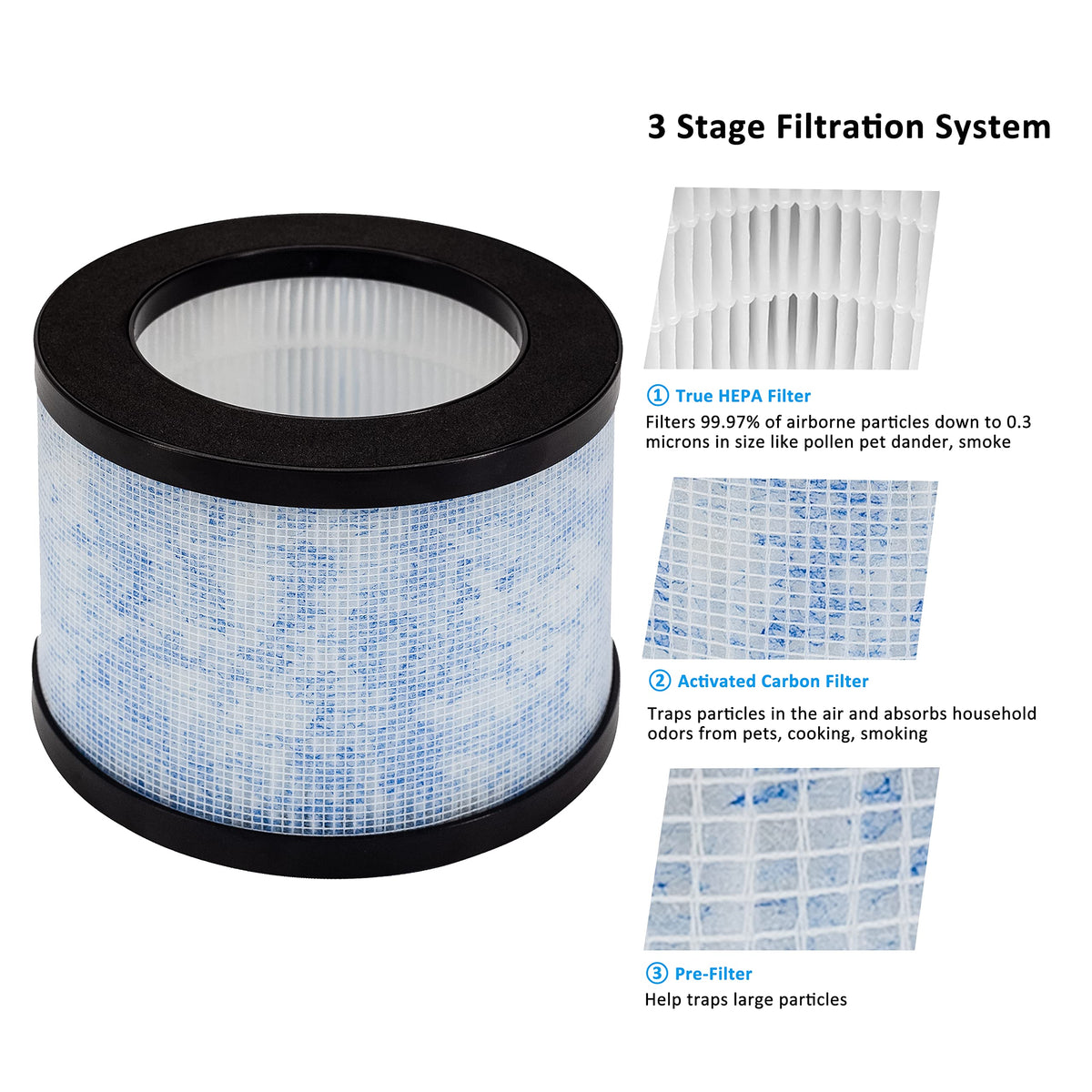 3 Stage Filtration System

① True HEPA Filter

Filters 99.97% of airborne particles down to 0.3 microns in size like pollen pet dander, smoke

② Activated Carbon Filter

Traps particles in the air and absorbs household odors from pets, cooking, smoking

③ Pre-Filter

Help traps large particles