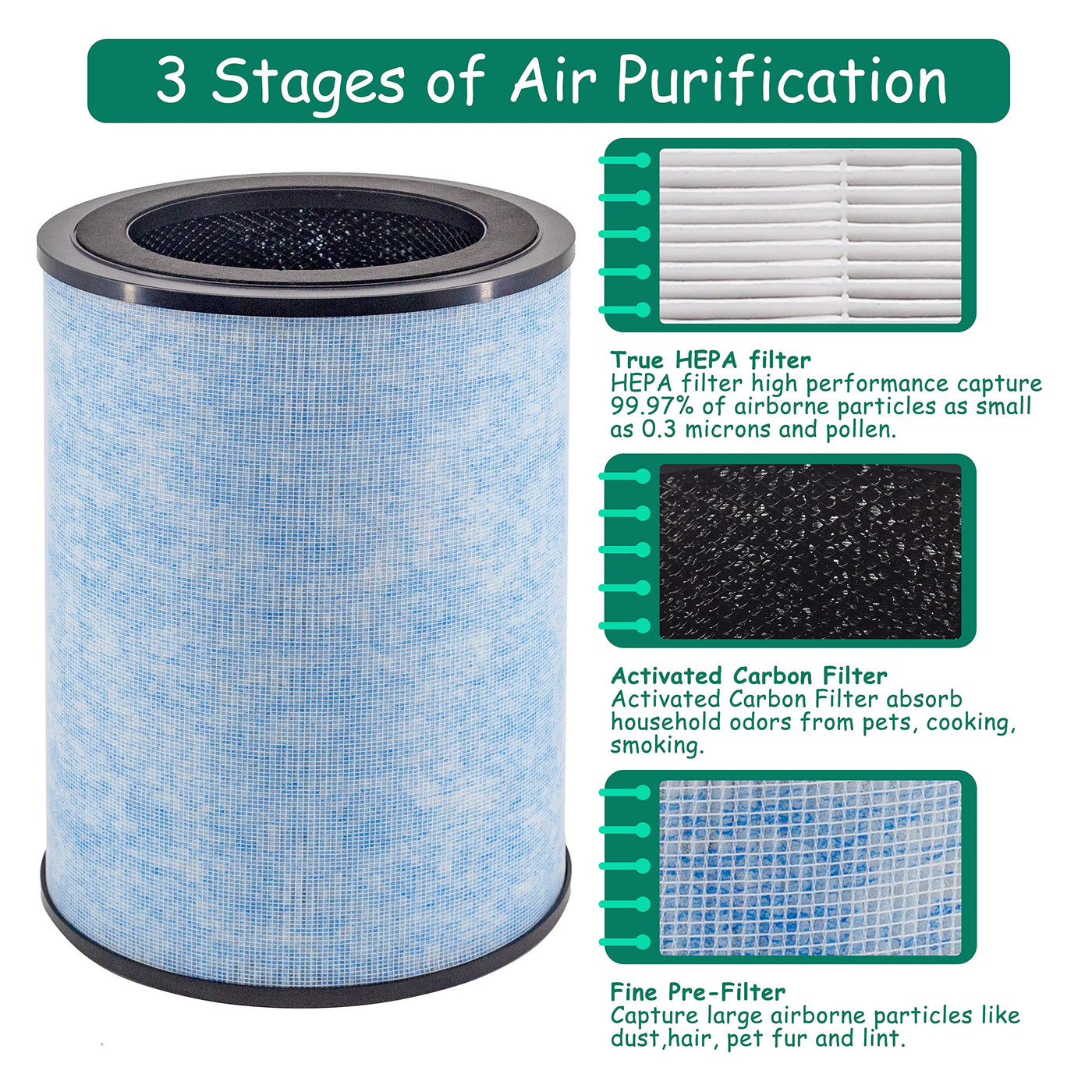 3 Stages of Air Purification

True HEPA filter
HEPA filter high performance capture 99.97% of airborne particles as small as 0.3 microns and pollen.

Activated Carbon Filter
Activated Carbon Filter absorb household odors from pets, cooking, smoking.

Fine Pre-Filter
Capture large airborne particles like dust,hair, pet fur and lint.