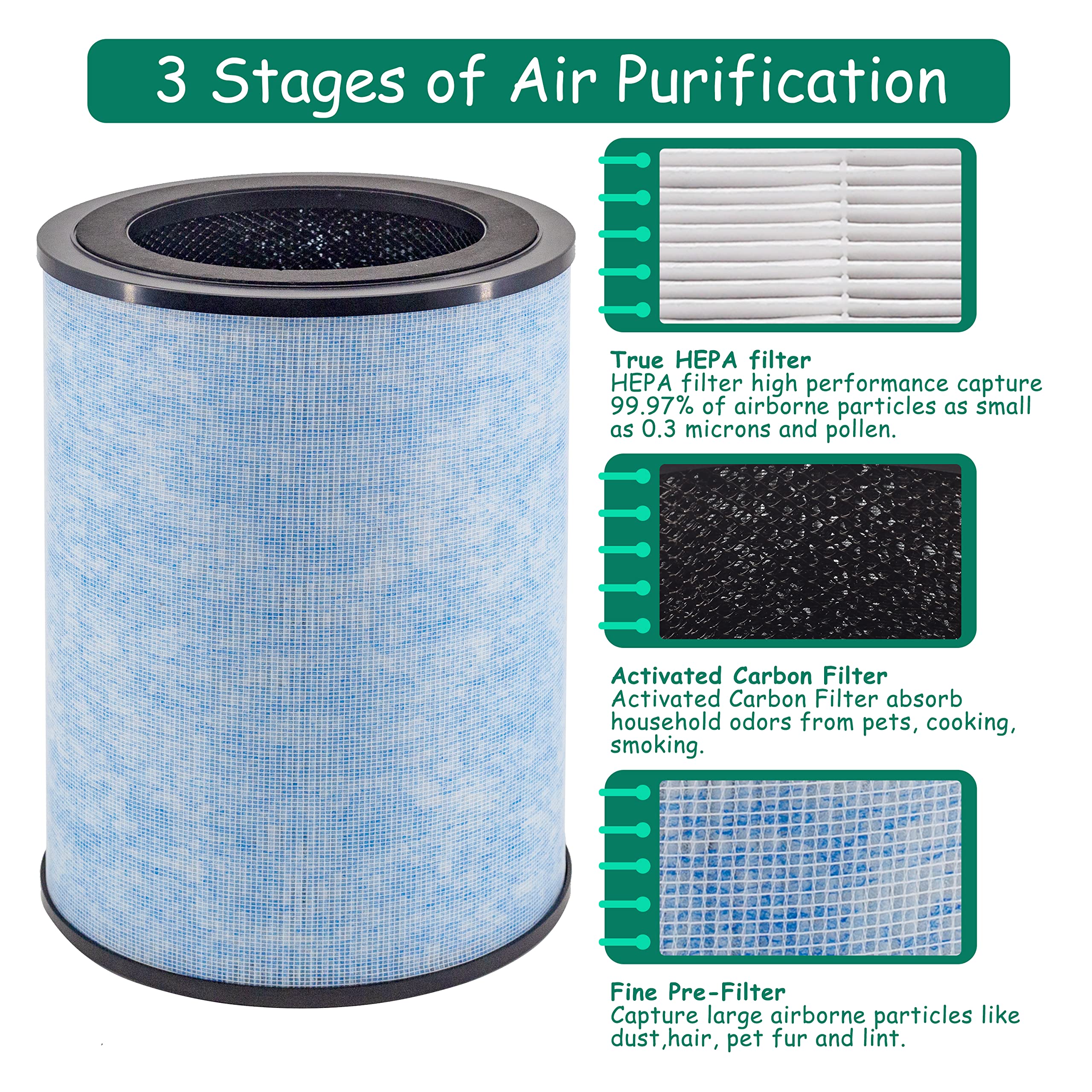 3 Stages of Air Purification

True HEPA filter
HEPA filter high performance capture 99.97% of airborne particles as small as 0.3 microns and pollen.

Activated Carbon Filter
Activated Carbon Filter absorb household odors from pets, cooking, smoking.

Fine Pre-Filter
Capture large airborne particles like dust,hair, pet fur and lint.