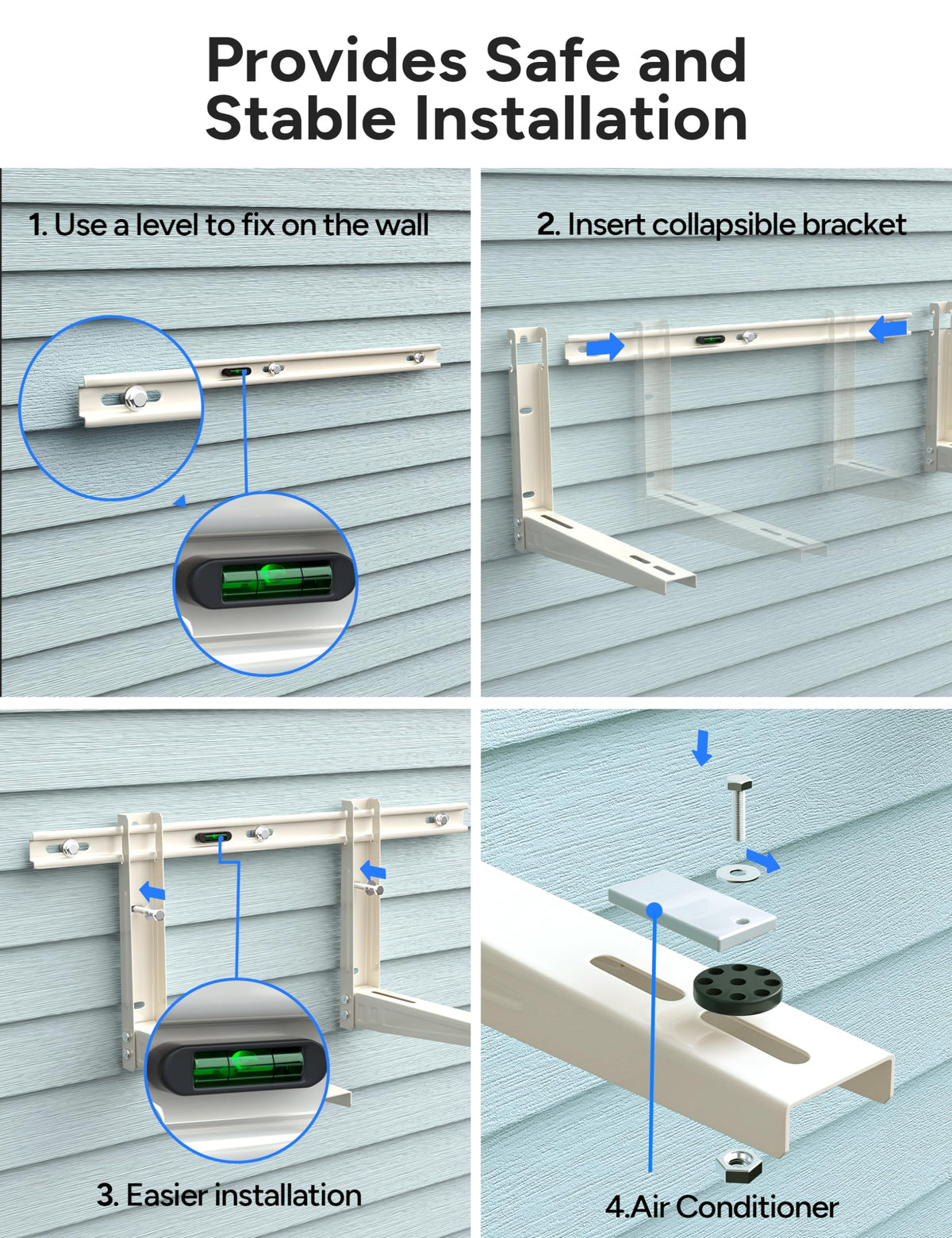 Provides Safe and Stable Installation

1. Use a level to fix on the wall

2. Insert collapsible bracket

3. Easier installation

4.Air Conditioner