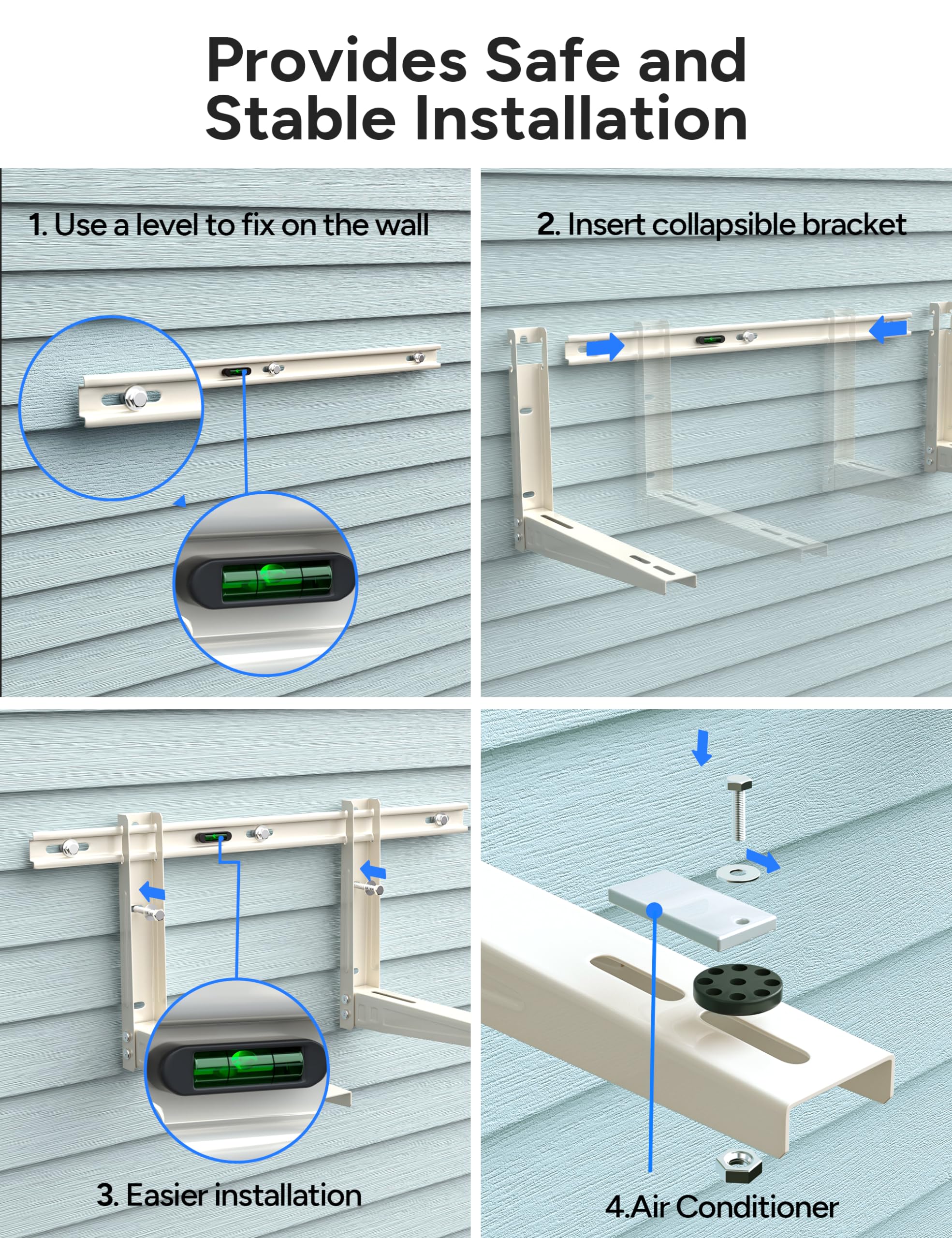 Provides Safe and Stable Installation

1. Use a level to fix on the wall

2. Insert collapsible bracket

3. Easier installation

4.Air Conditioner