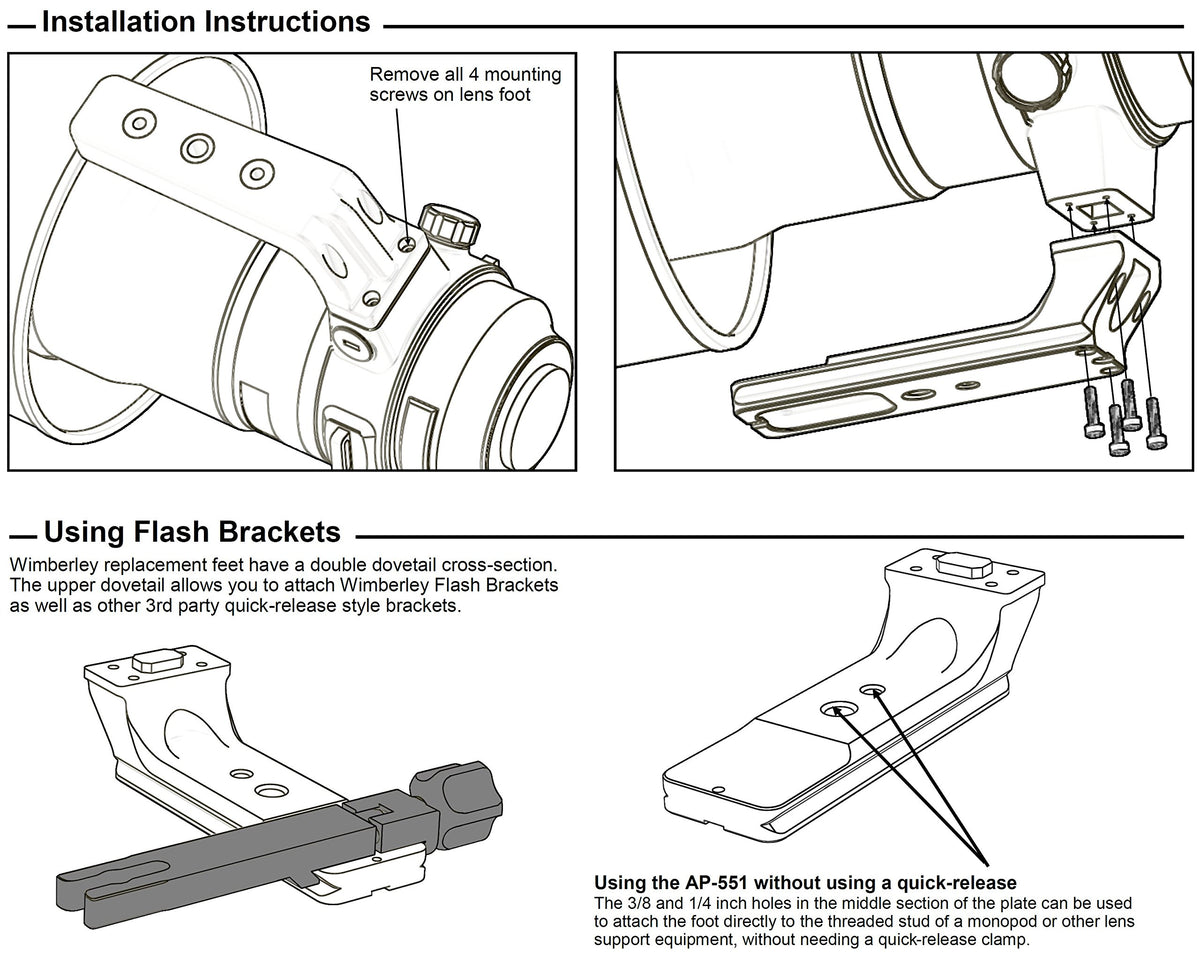 Installation Instructions

Remove all 4 mounting screws on lens foot

Using Flash Brackets

Wimberley replacement feet have a double dovetail cross-section. The upper dovetail allows you to attach Wimberley Flash Brackets as well as other 3rd party quick-release style brackets.

Using the AP-551 without using a quick-release
The 3/8 and 1/4 inch holes in the middle section of the plate can be used to attach the foot directly to the threaded stud of a monopod or other lens support equipment, without needing a quick-release clamp.