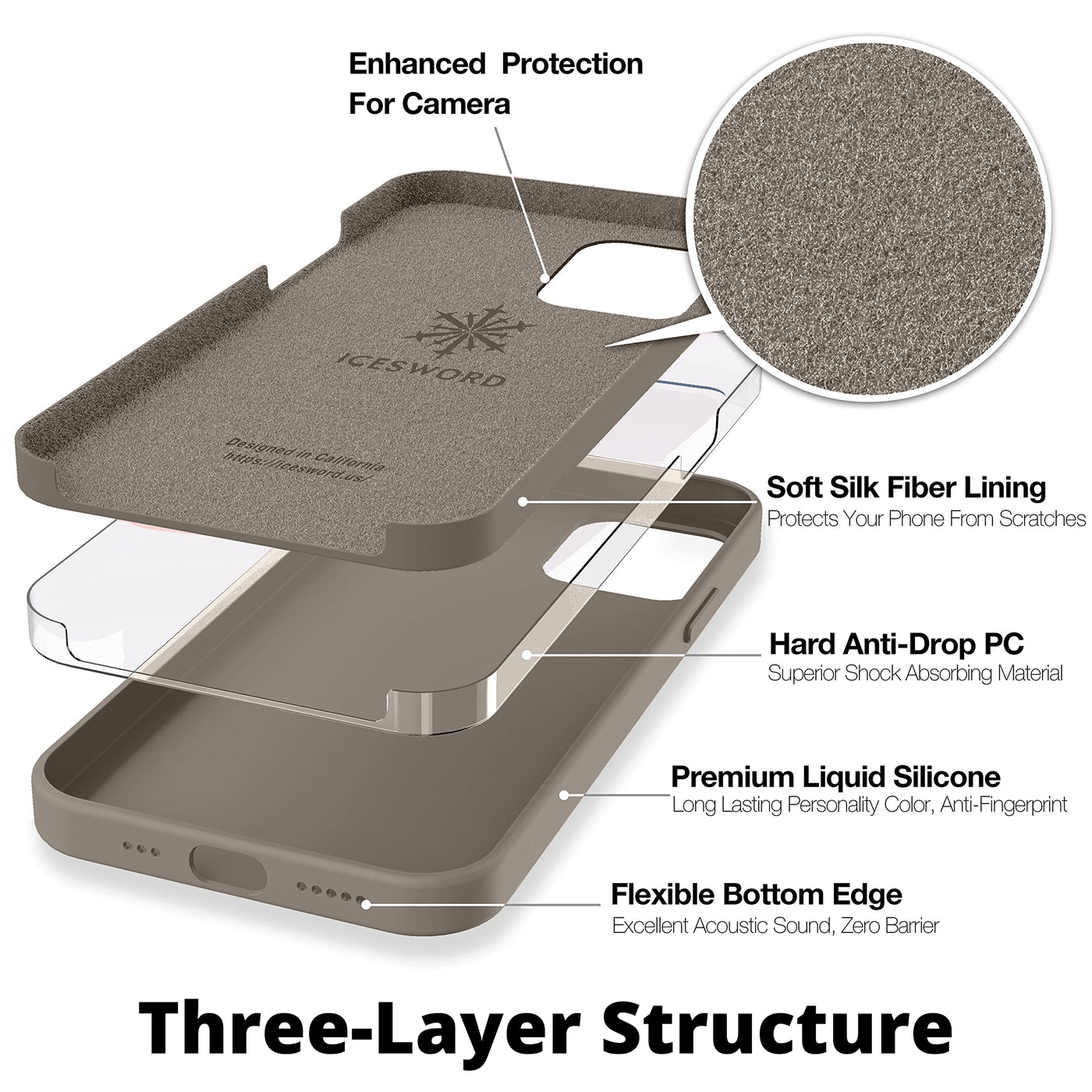 Enhanced Protection For Camera

ICESWORD

Designed in California
https://icesword.us/

Soft Silk Fiber Lining
Protects Your Phone From Scratches

Hard Anti-Drop PC
Superior Shock Absorbing Material

Premium Liquid Silicone
Long Lasting Personality Color, Anti-Fingerprint

Flexible Bottom Edge
Excellent Acoustic Sound, Zero Barrier

Three-Layer Structure