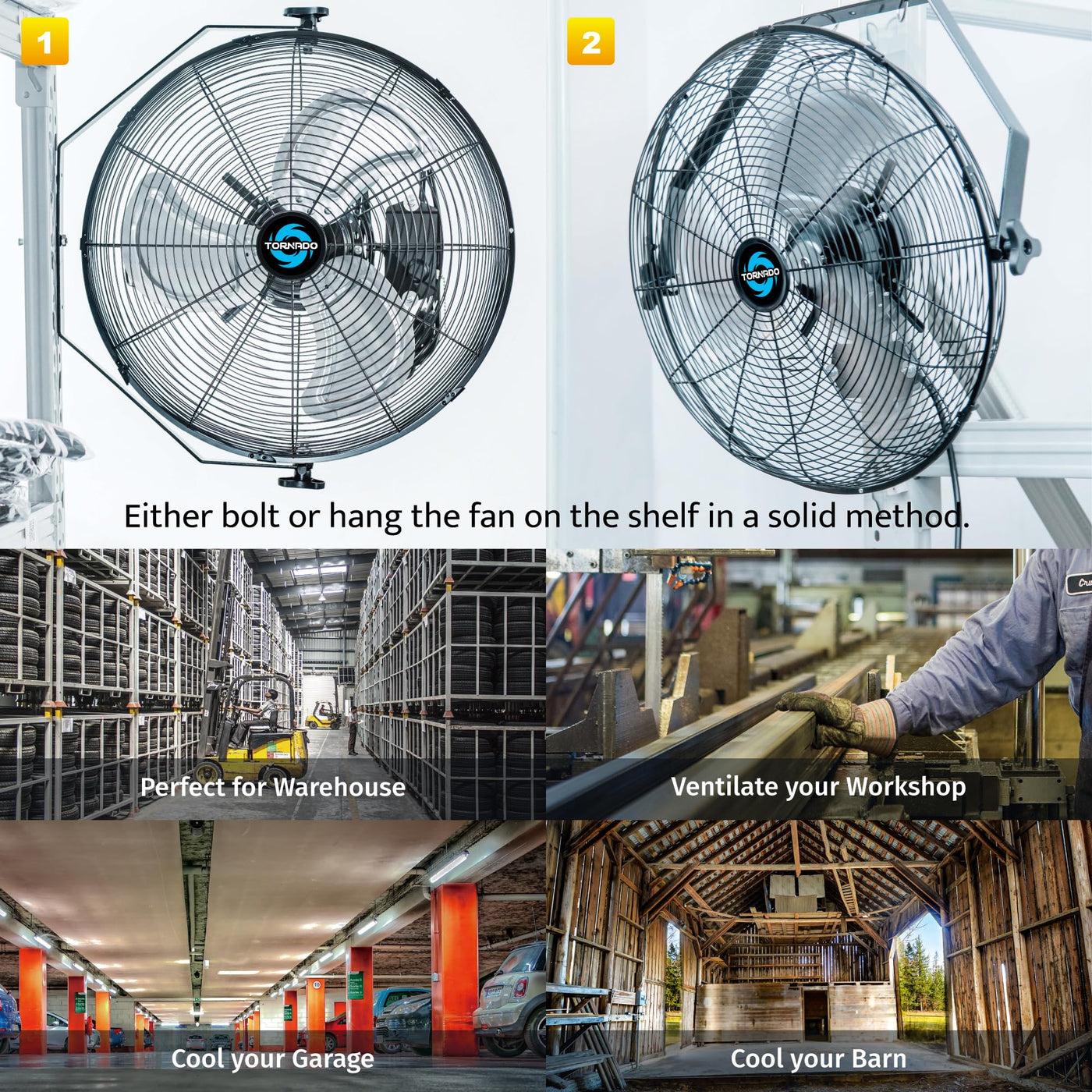 1

TORNADO

2

TORNADO

Either bolt or hang the fan on the shelf in a solid method.

Perfect for Warehouse

Ventilate your Workshop

Cool your Garage

Cool your Barn