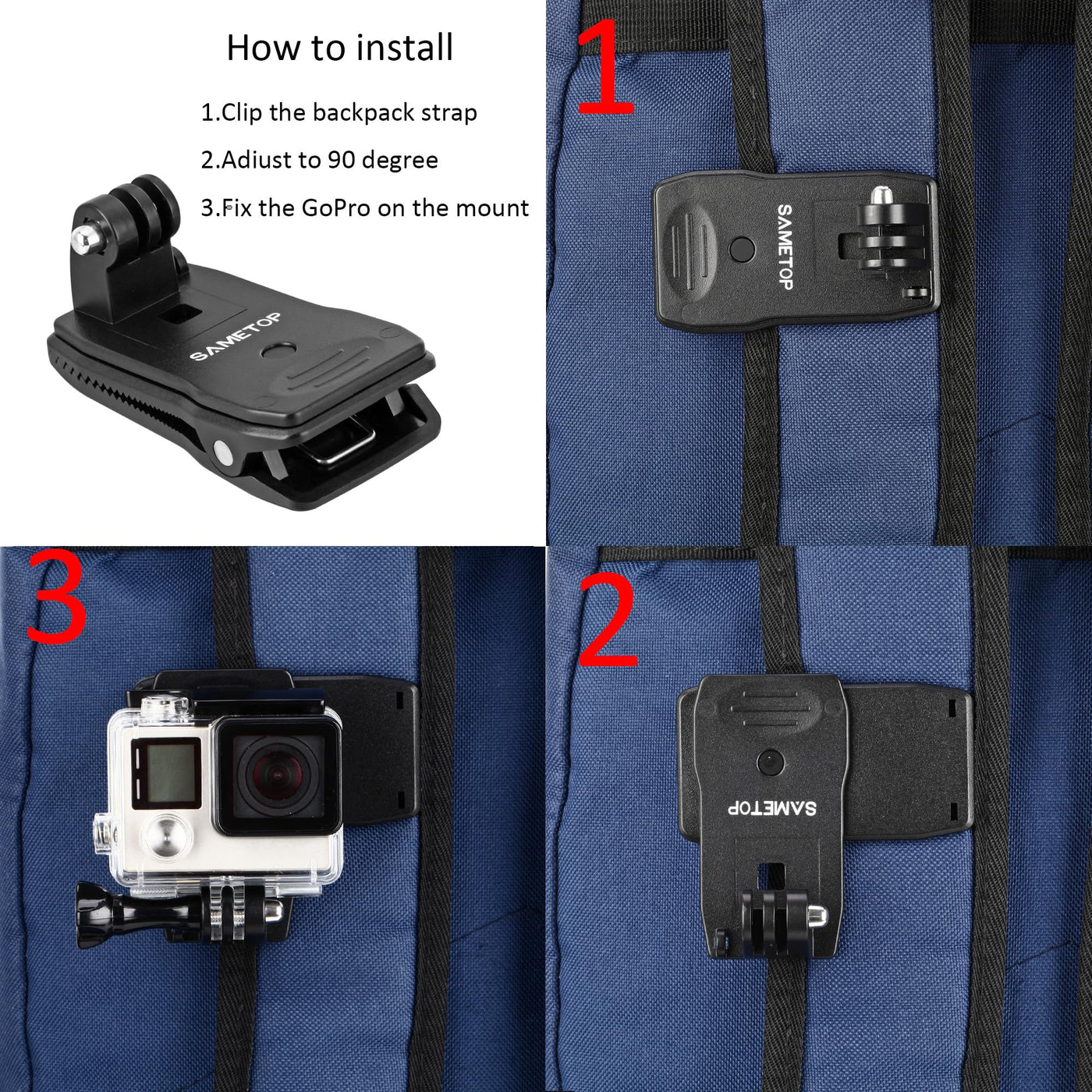 How to install

1.Clip the backpack strap

2.Adiust to 90 degree

3.Fix the GoPro on the mount

SAMETOP

1

SAMETOP

3

2

SAMETOP