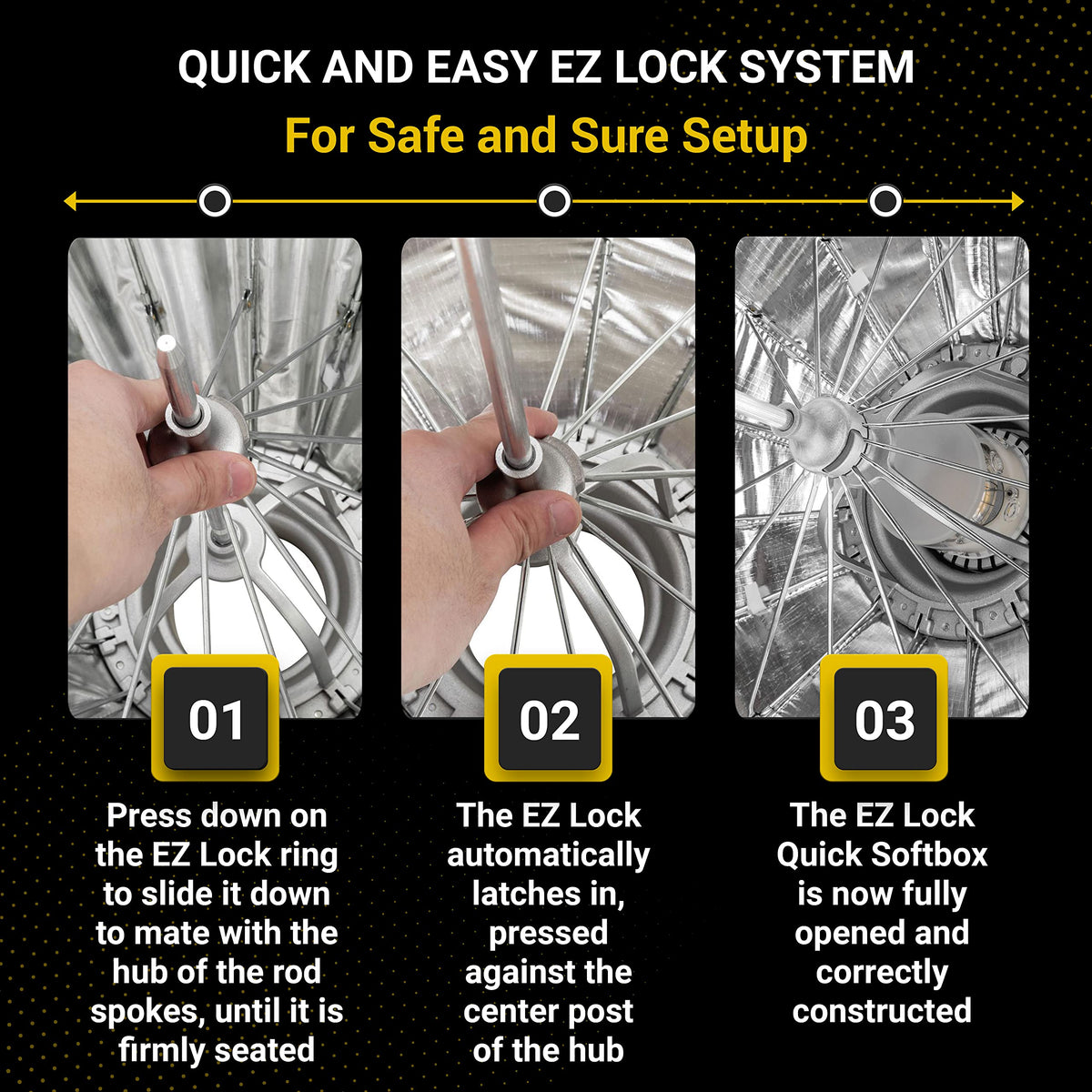 QUICK AND EASY EZ LOCK SYSTEM
For Safe and Sure Setup

01

Press down on the EZ Lock ring to slide it down to mate with the hub of the rod spokes, until it is firmly seated

02

The EZ Lock automatically latches in, pressed against the center post of the hub

03

The EZ Lock Quick Softbox is now fully opened and correctly constructed