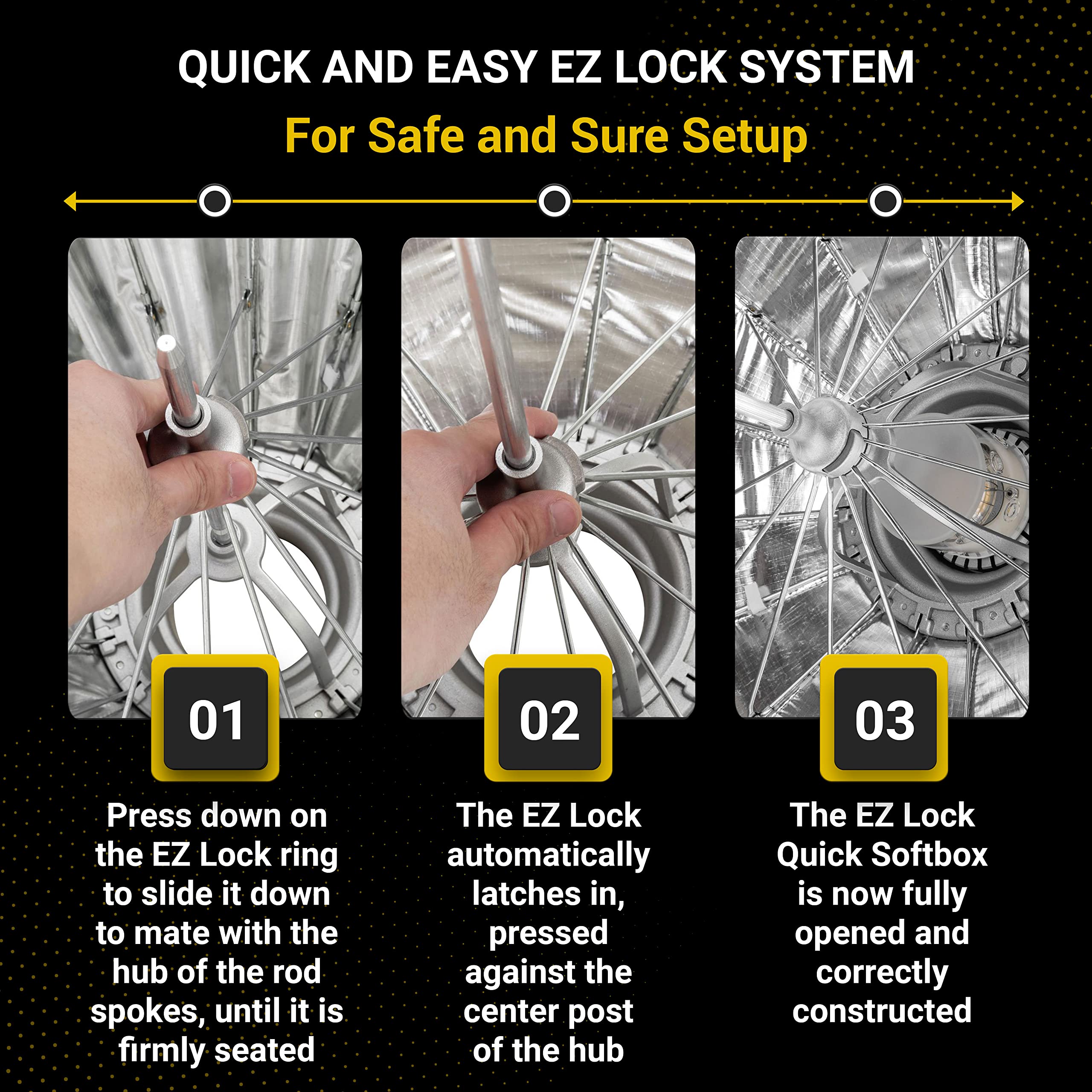 QUICK AND EASY EZ LOCK SYSTEM

For Safe and Sure Setup

01

Press down on the EZ Lock ring to slide it down to mate with the hub of the rod spokes, until it is firmly seated

02

The EZ Lock automatically latches in, pressed against the center post of the hub

03

The EZ Lock Quick Softbox is now fully opened and correctly constructed