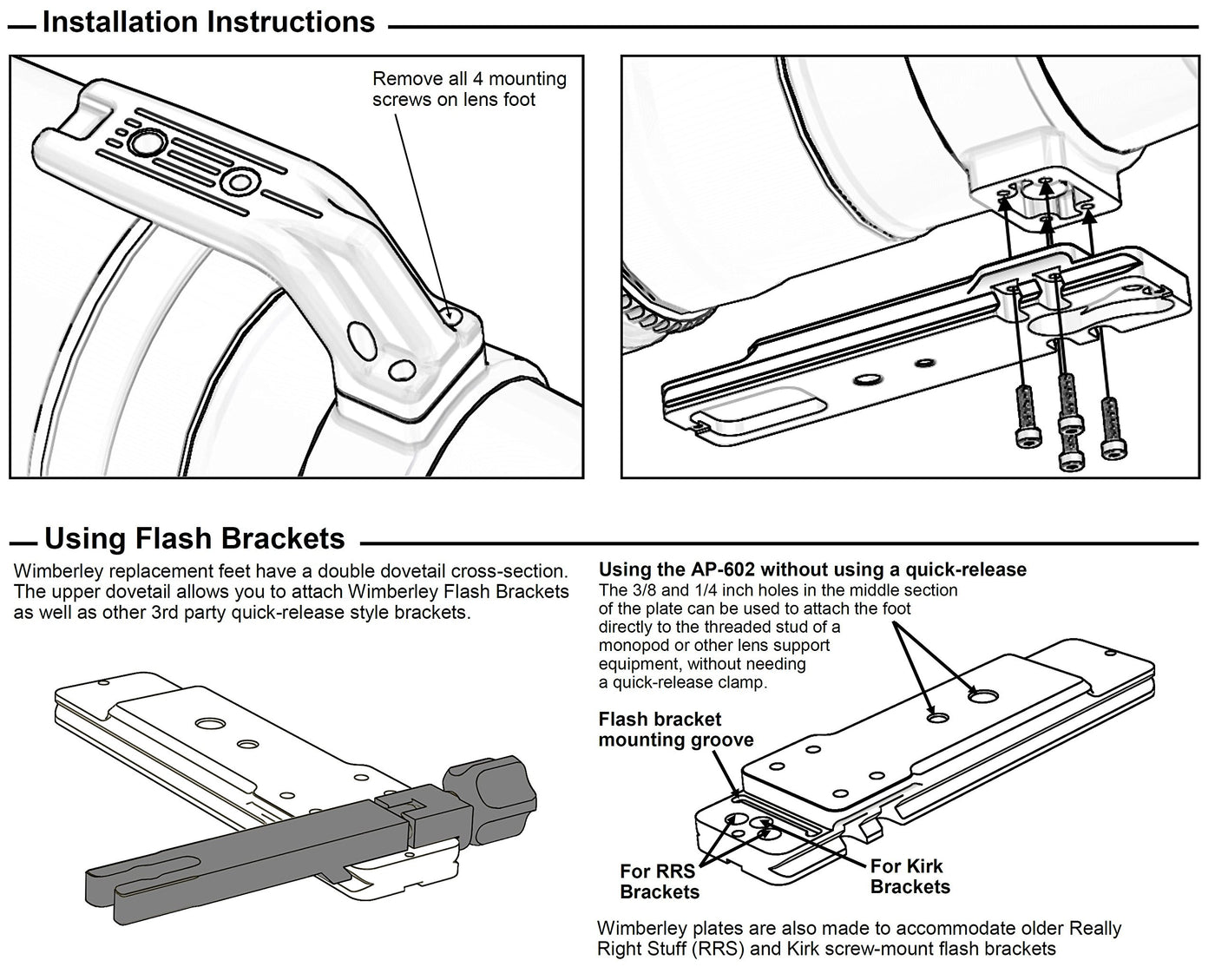 Installation Instructions

Remove all 4 mounting screws on lens foot

Using Flash Brackets

Wimberley replacement feet have a double dovetail cross-section. The upper dovetail allows you to attach Wimberley Flash Brackets as well as other 3rd party quick-release style brackets.

Using the AP-602 without using a quick-release

The 3/8 and 1/4 inch holes in the middle section of the plate can be used to attach the foot directly to the threaded stud of a monopod or other lens support equipment, without needing a quick-release clamp.

Flash bracket mounting groove

For RRS Brackets

For Kirk Brackets

Wimberley plates are also made to accommodate older Really Right Stuff (RRS) and Kirk screw-mount flash brackets