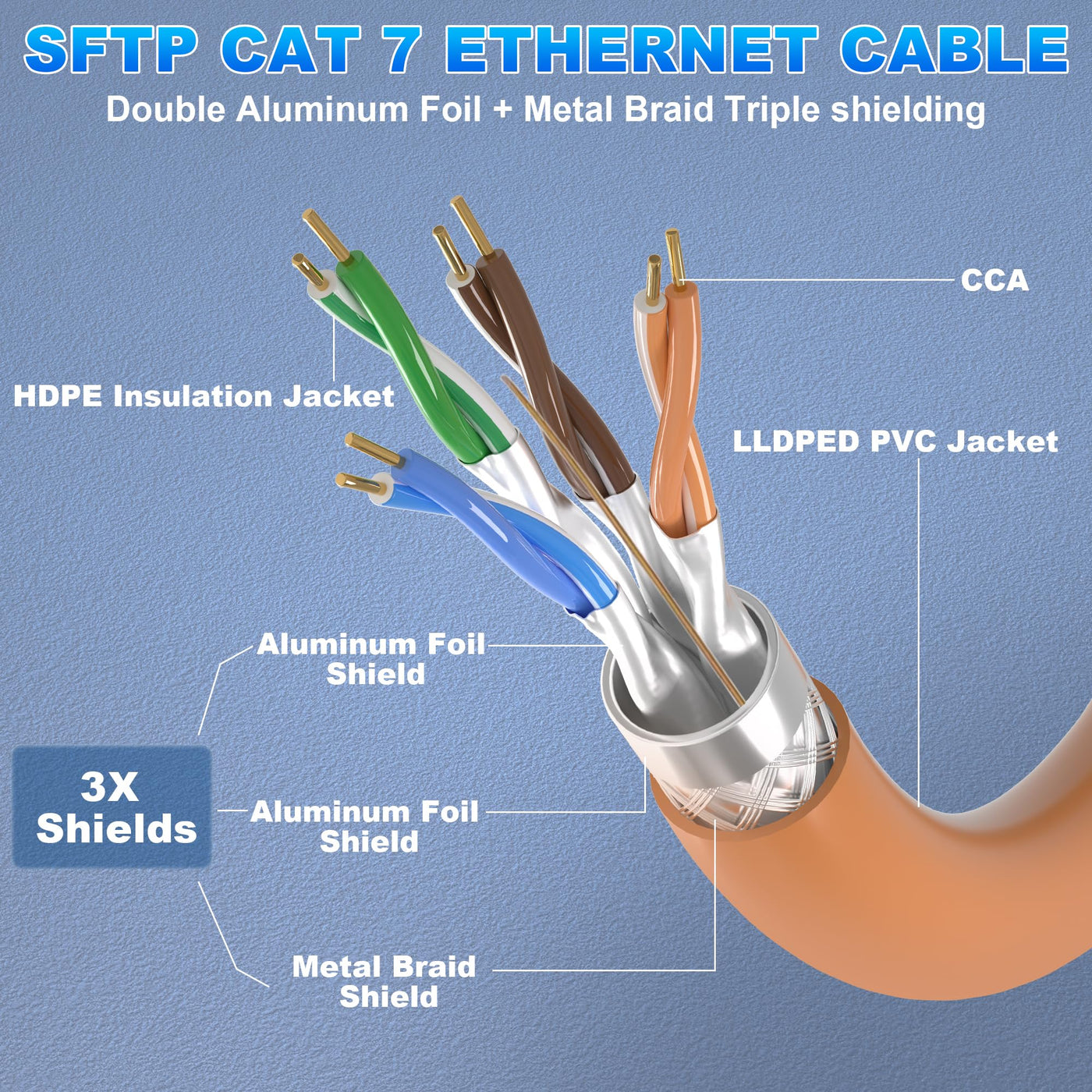 SFTP CAT 7 ETHERNET CABLE
Double Aluminum Foil + Metal Braid Triple shielding

CCA

HDPE Insulation Jacket

LLDPED PVC Jacket

Aluminum Foil Shield

3X Shields

Aluminum Foil Shield

Metal Braid Shield