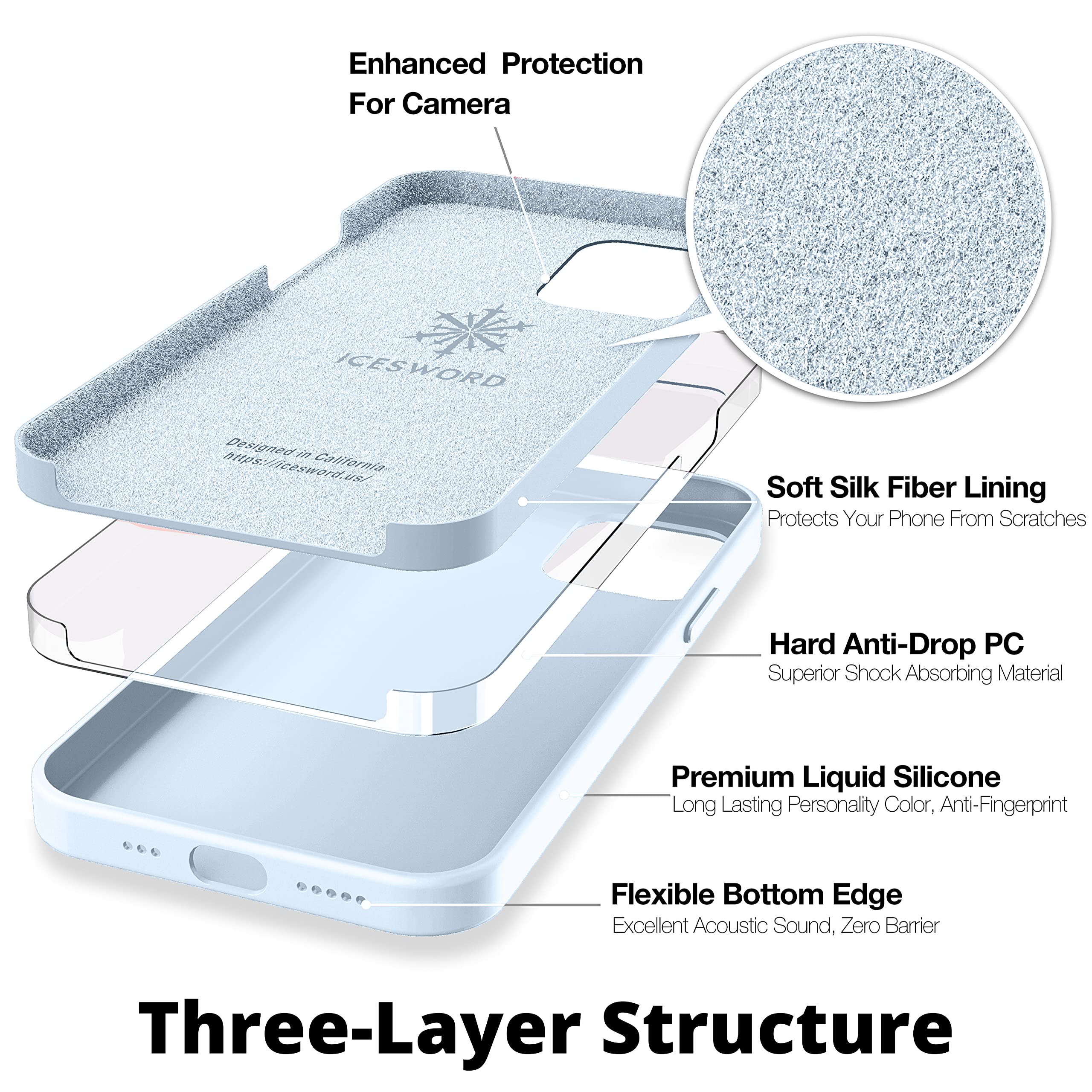 Enhanced Protection For Camera

ICESWORD

Designed in California
https://icesword.us/

Soft Silk Fiber Lining
Protects Your Phone From Scratches

Hard Anti-Drop PC
Superior Shock Absorbing Material

Premium Liquid Silicone
Long Lasting Personality Color, Anti-Fingerprint

Flexible Bottom Edge
Excellent Acoustic Sound, Zero Barrier

Three-Layer Structure