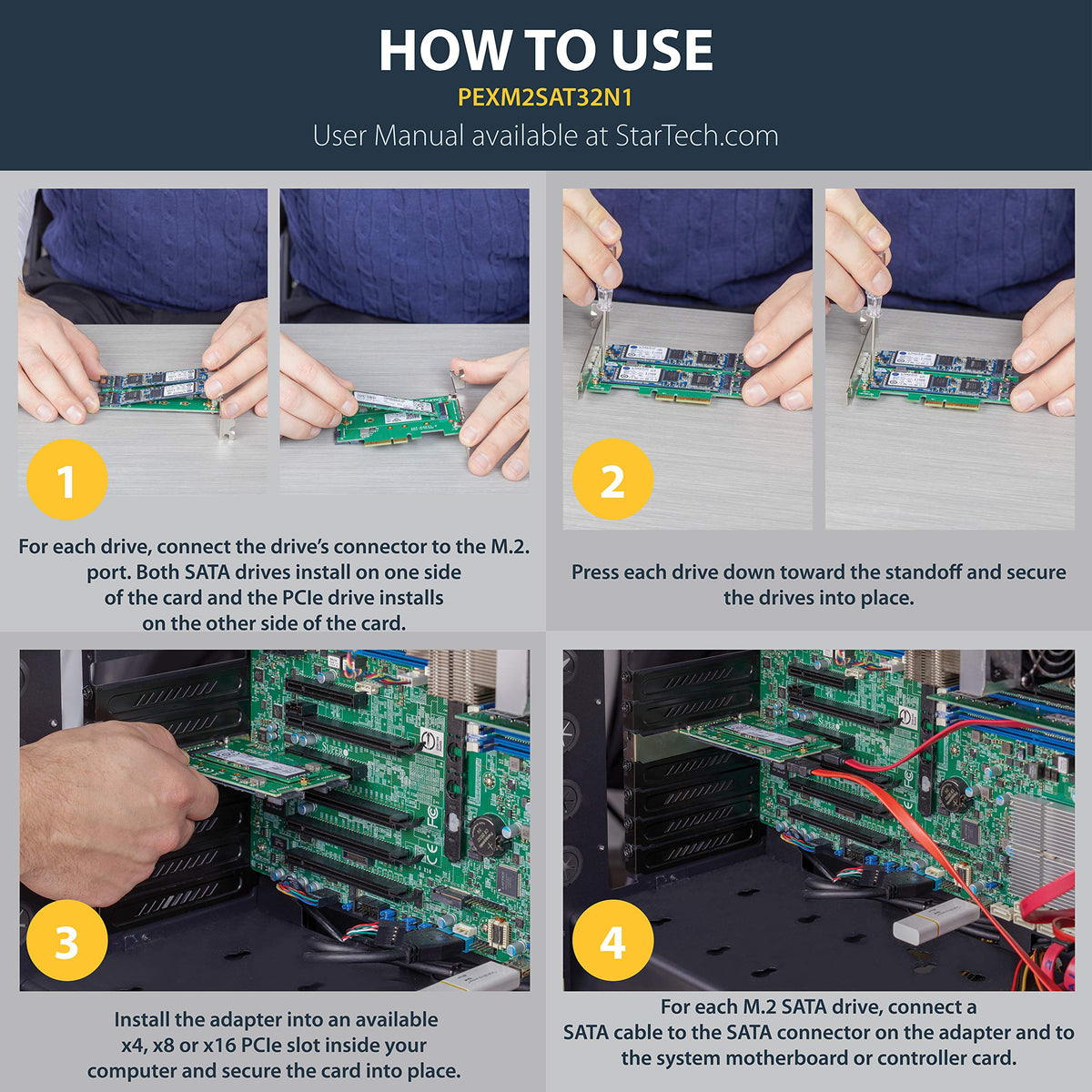 HOW TO USE
PEXM2SAT32N1
User Manual available at StarTech.com

1

For each drive, connect the drive's connector to the M.2. port. Both SATA drives install on one side of the card and the PCIe drive installs on the other side of the card.

2

Press each drive down toward the standoff and secure the drives into place.

3

Install the adapter into an available x4, x8 or x16 PCIe slot inside your computer and secure the card into place.

4

For each M.2 SATA drive, connect a SATA cable to the SATA connector on the adapter and to the system motherboard or controller card.