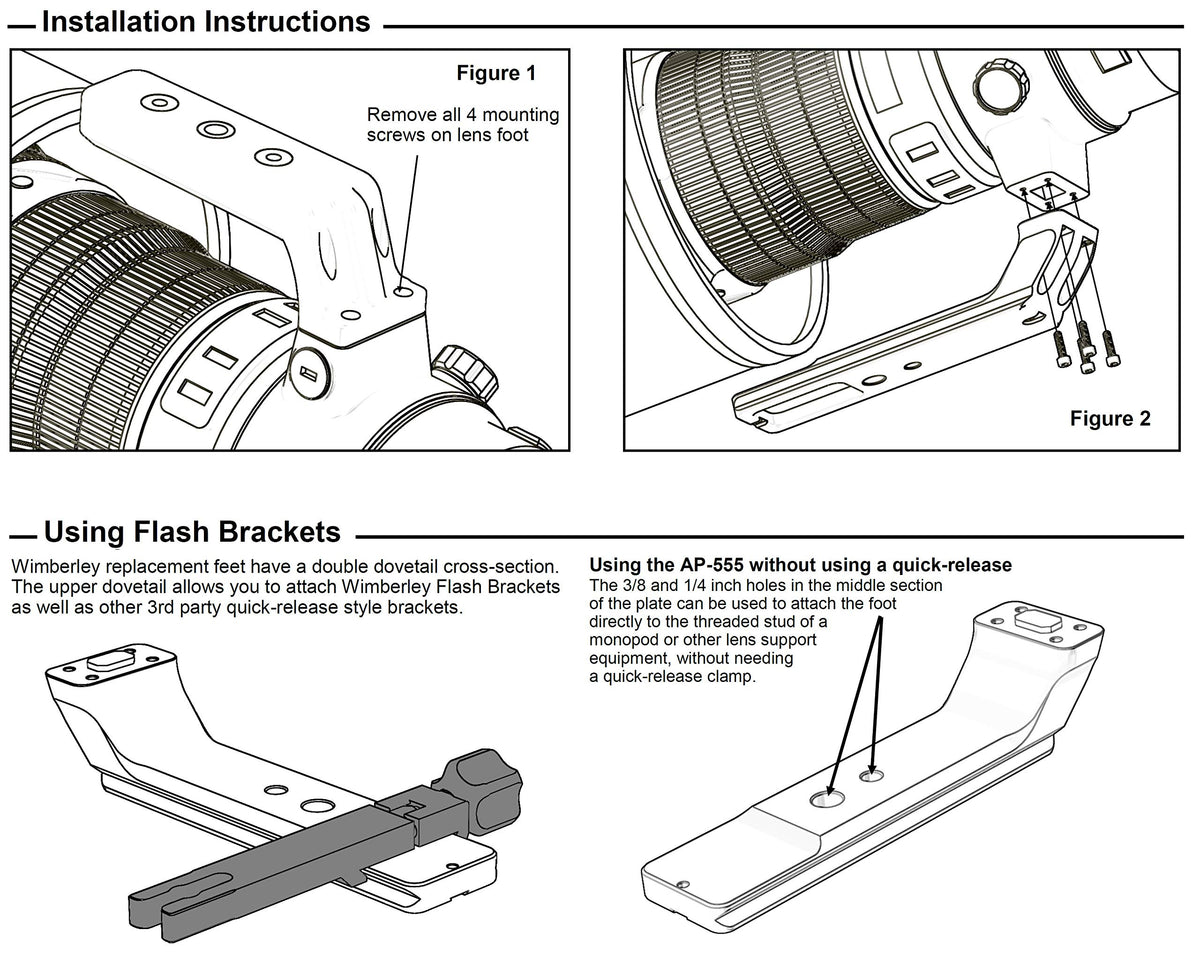 Installation Instructions

Figure 1

Remove all 4 mounting screws on lens foot

Figure 2

Using Flash Brackets

Wimberley replacement feet have a double dovetail cross-section. The upper dovetail allows you to attach Wimberley Flash Brackets as well as other 3rd party quick-release style brackets.

Using the AP-555 without using a quick-release

The 3/8 and 1/4 inch holes in the middle section of the plate can be used to attach the foot directly to the threaded stud of a monopod or other lens support equipment, without needing a quick-release clamp.