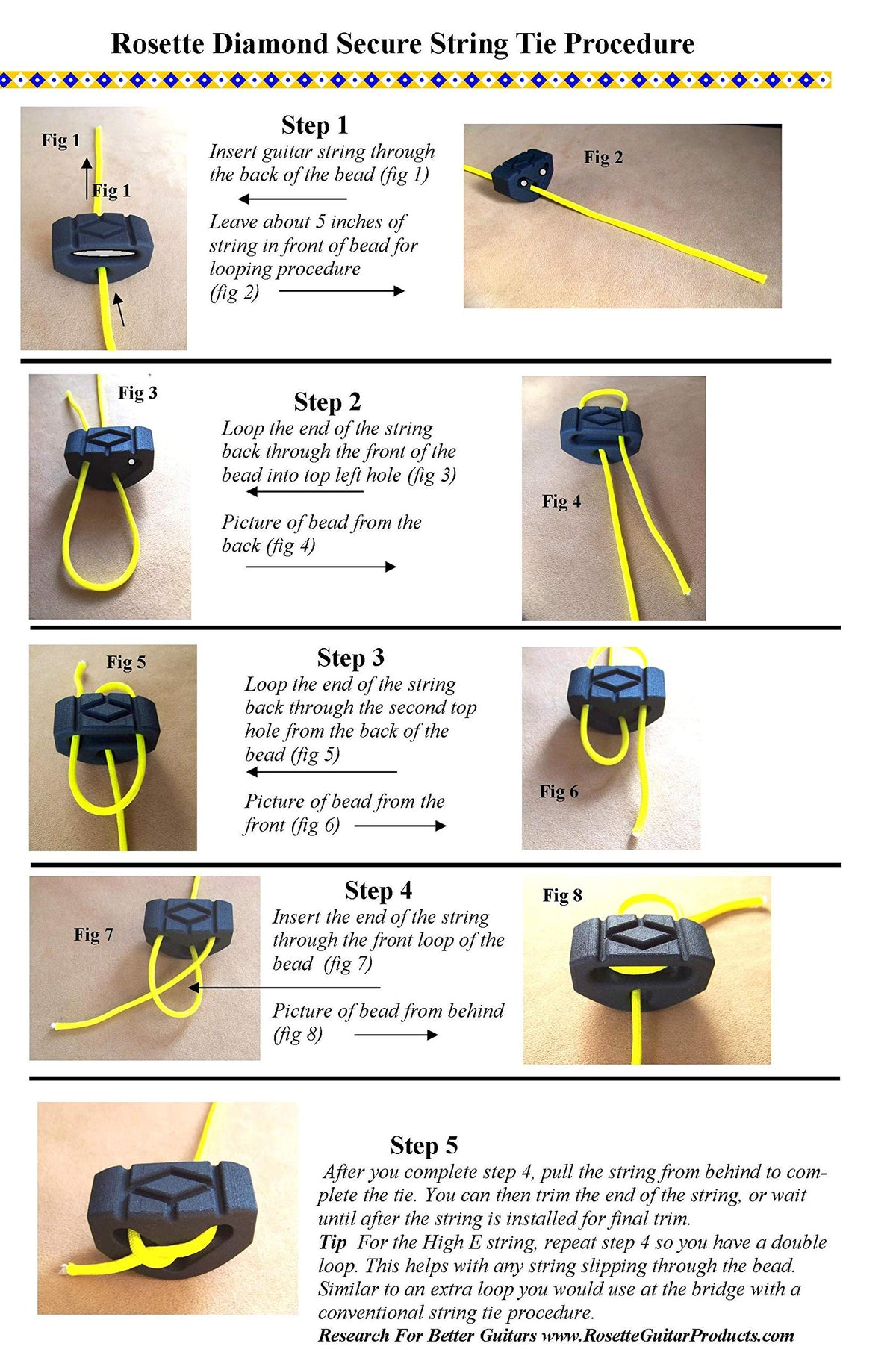 Rosette Diamond Secure String Tie Procedure

Fig 1

Fig 1

Step 1

Insert guitar string through the back of the bead (fig 1)

Leave about 5 inches of string in front of bead for looping procedure (fig 2)

Fig 2

Fig 3

Step 2

Loop the end of the string back through the front of the bead into top left hole (fig 3)

Picture of bead from the back (fig 4)

Fig 4

Fig 5

Step 3

Loop the end of the string back through the second top hole from the back of the bead (fig 5)

Picture of bead from the front (fig 6)

Fig 6

Fig 7

Step 4

Insert the end of the string through the front loop of the bead (fig 7)

Picture of bead from behind (fig 8)

Fig 8

Step 5

After you complete step 4, pull the string from behind to complete the tie. You can then trim the end of the string, or wait until after the string is installed for final trim.

Tip For the High E string, repeat step 4 so you have a double loop. This helps with any string slipping through the bead. Similar to an extra loop you would use at the bridge with a conventional string tie procedure.

Research For Better Guitars www.RosetteGuitarProducts.com