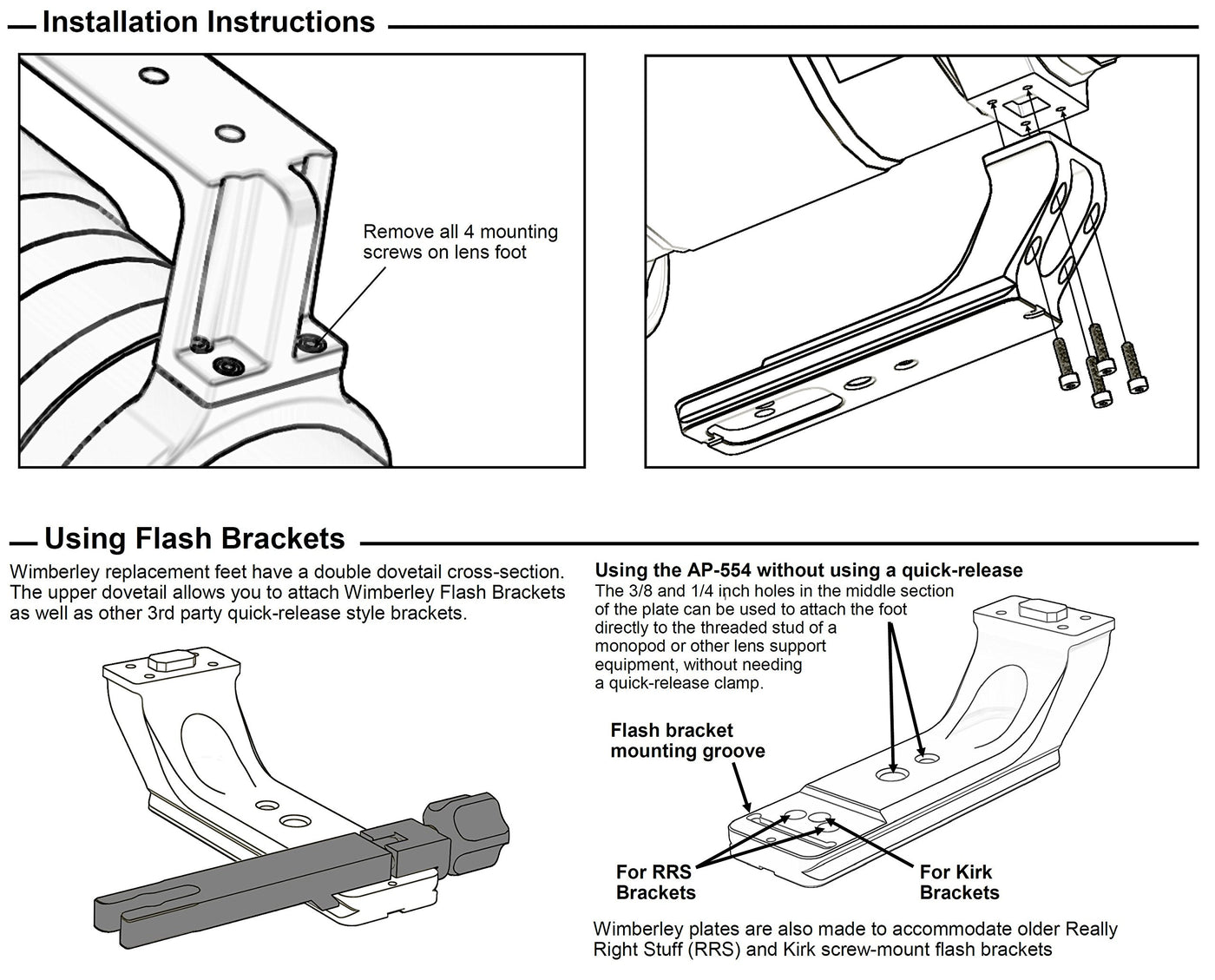 Installation Instructions

Remove all 4 mounting screws on lens foot

Using Flash Brackets

Wimberley replacement feet have a double dovetail cross-section. The upper dovetail allows you to attach Wimberley Flash Brackets as well as other 3rd party quick-release style brackets.

Using the AP-554 without using a quick-release

The 3/8 and 1/4 inch holes in the middle section of the plate can be used to attach the foot directly to the threaded stud of a monopod or other lens support equipment, without needing a quick-release clamp.

Flash bracket mounting groove

For RRS Brackets

For Kirk Brackets

Wimberley plates are also made to accommodate older Really Right Stuff (RRS) and Kirk screw-mount flash brackets