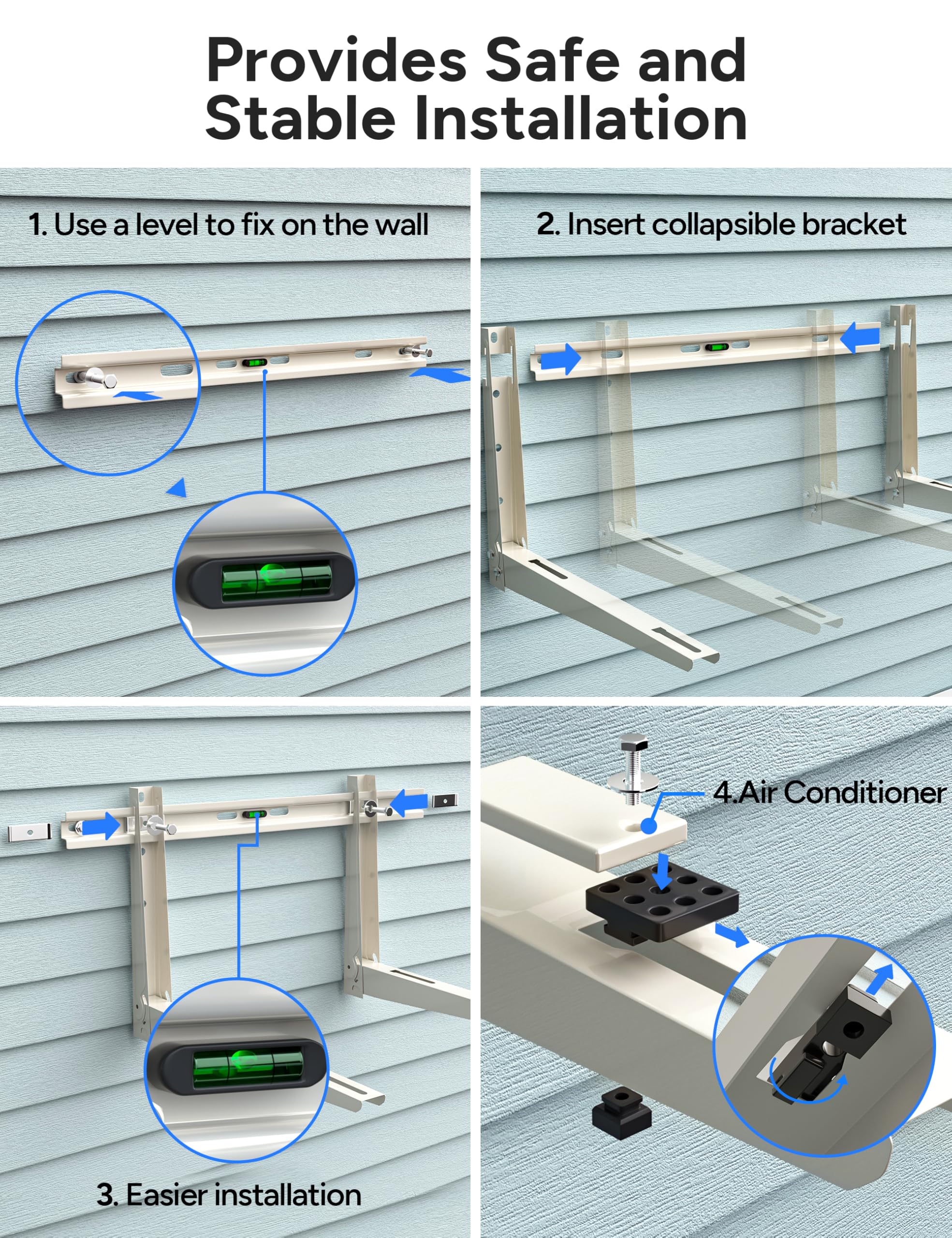 Provides Safe and Stable Installation

1. Use a level to fix on the wall

2. Insert collapsible bracket

3. Easier installation

4.Air Conditioner