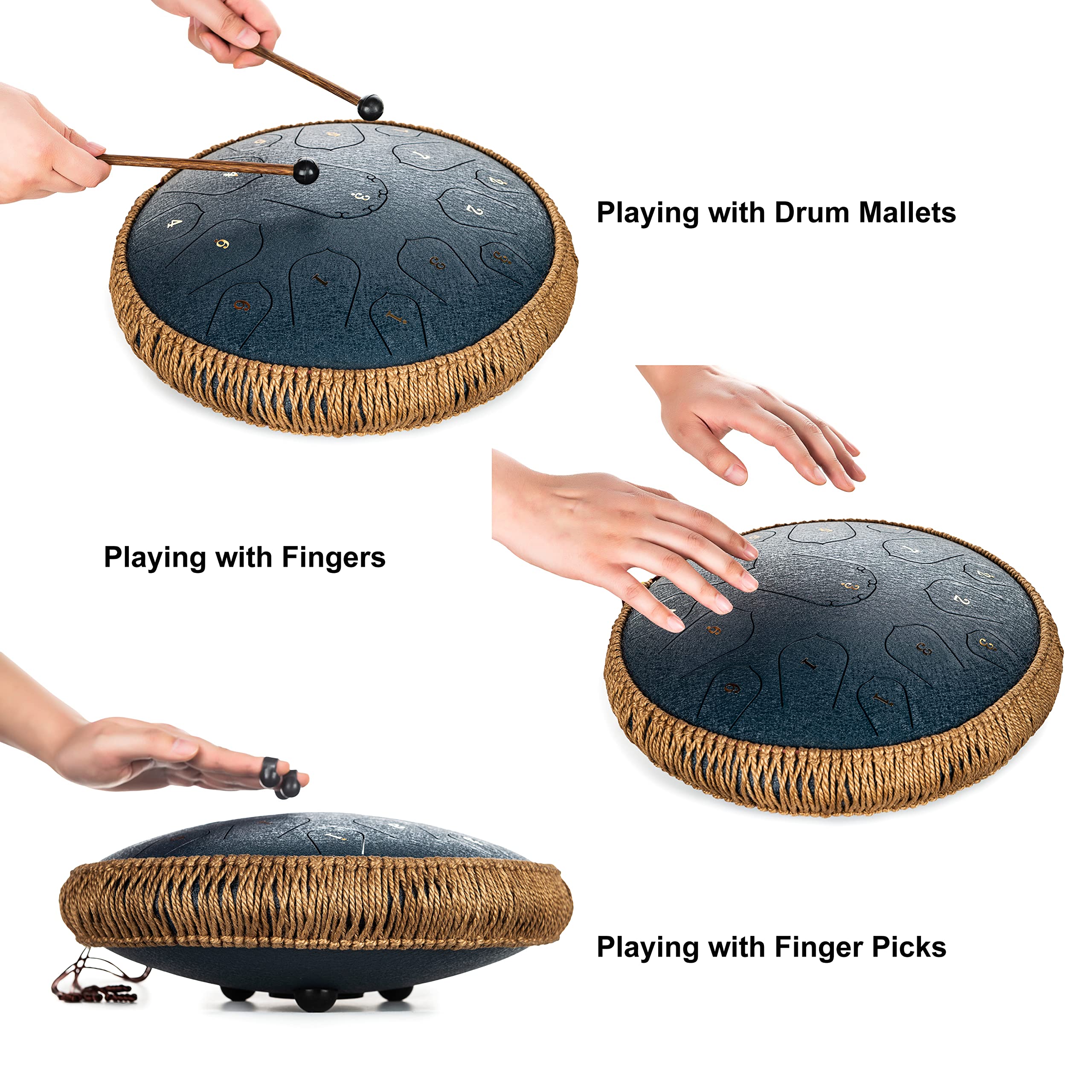 Playing with Drum Mallets

Playing with Fingers

Playing with Finger Picks