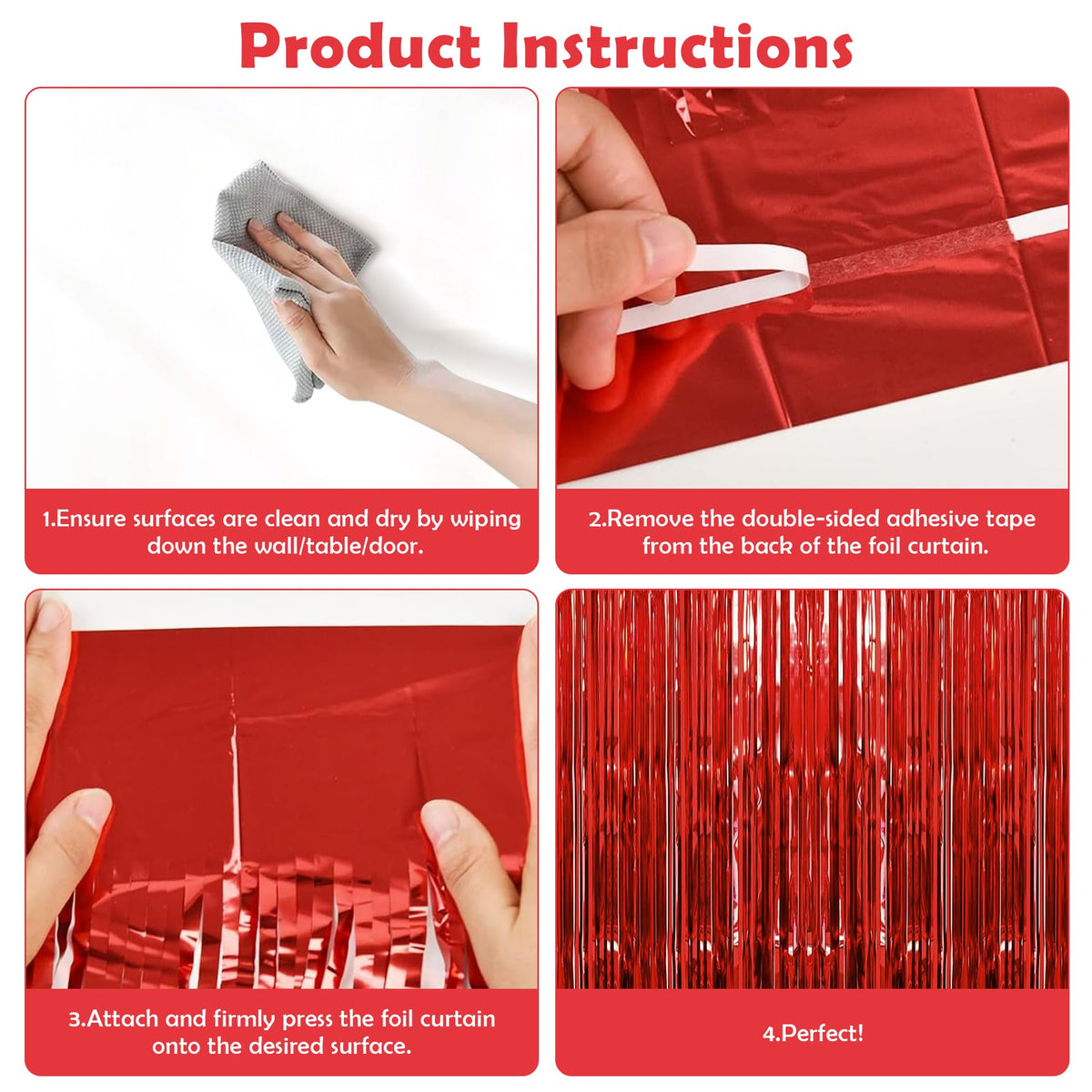 Product Instructions

1.Ensure surfaces are clean and dry by wiping down the wall/table/door.

2.Remove the double-sided adhesive tape from the back of the foil curtain.

3.Attach and firmly press the foil curtain onto the desired surface.

4.Perfect!