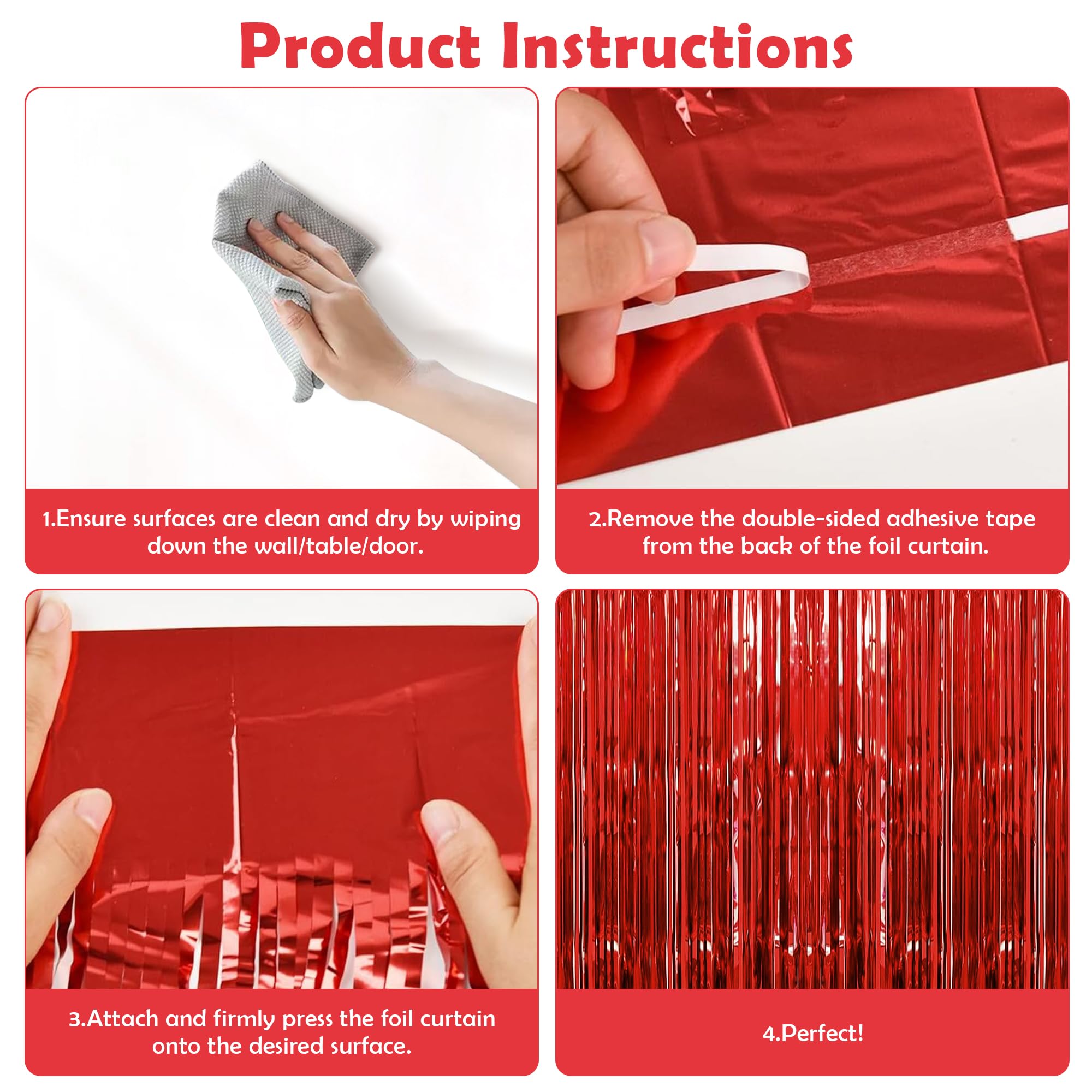 Product Instructions

1.Ensure surfaces are clean and dry by wiping down the wall/table/door.

2.Remove the double-sided adhesive tape from the back of the foil curtain.

3.Attach and firmly press the foil curtain onto the desired surface.

4.Perfect!