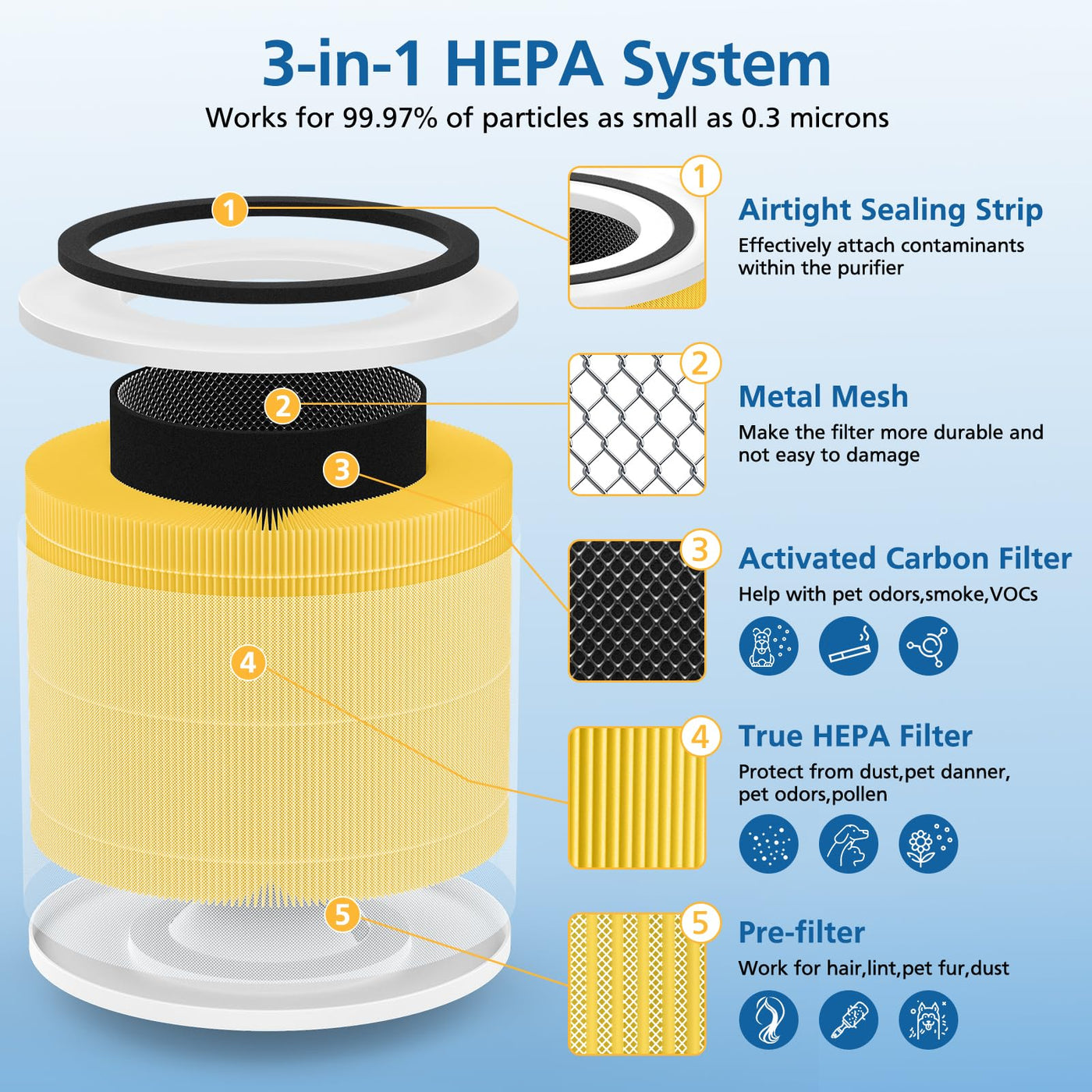 3-in-1 HEPA System
Works for 99.97% of particles as small as 0.3 microns

1
2
3
4
5

1
Airtight Sealing Strip
Effectively attach contaminants within the purifier

2
Metal Mesh
Make the filter more durable and not easy to damage

3
Activated Carbon Filter
Help with pet odors,smoke,VOCs

4
True HEPA Filter
Protect from dust,pet danner, pet odors,pollen

5
Pre-filter
Work for hair,lint,pet fur,dust