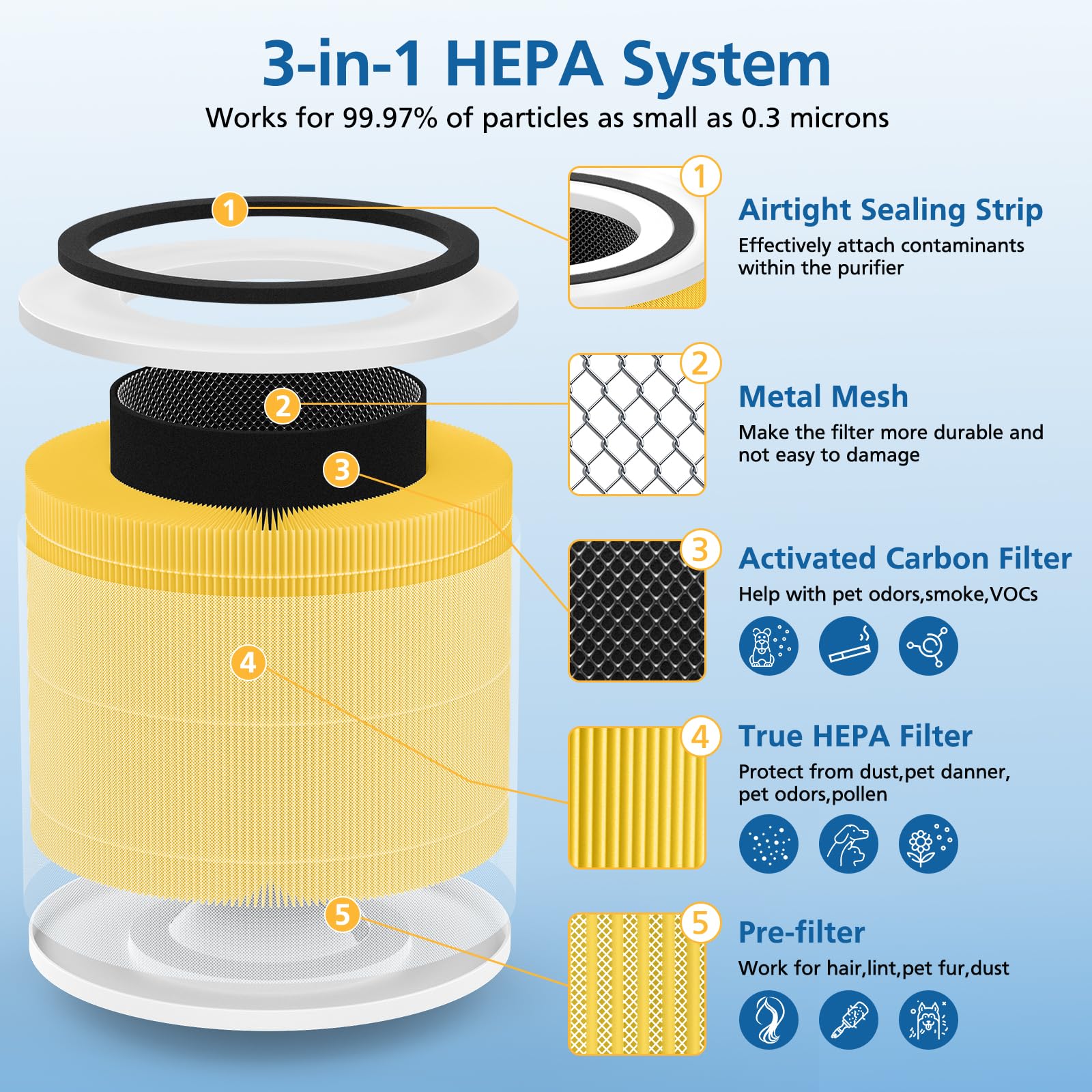 3-in-1 HEPA System

Works for 99.97% of particles as small as 0.3 microns

1

2

3

4

5

1

Airtight Sealing Strip

Effectively attach contaminants within the purifier

2

Metal Mesh

Make the filter more durable and not easy to damage

3

Activated Carbon Filter

Help with pet odors,smoke,VOCs

4

True HEPA Filter

Protect from dust,pet danner, pet odors,pollen

5

Pre-filter

Work for hair,lint,pet fur,dust