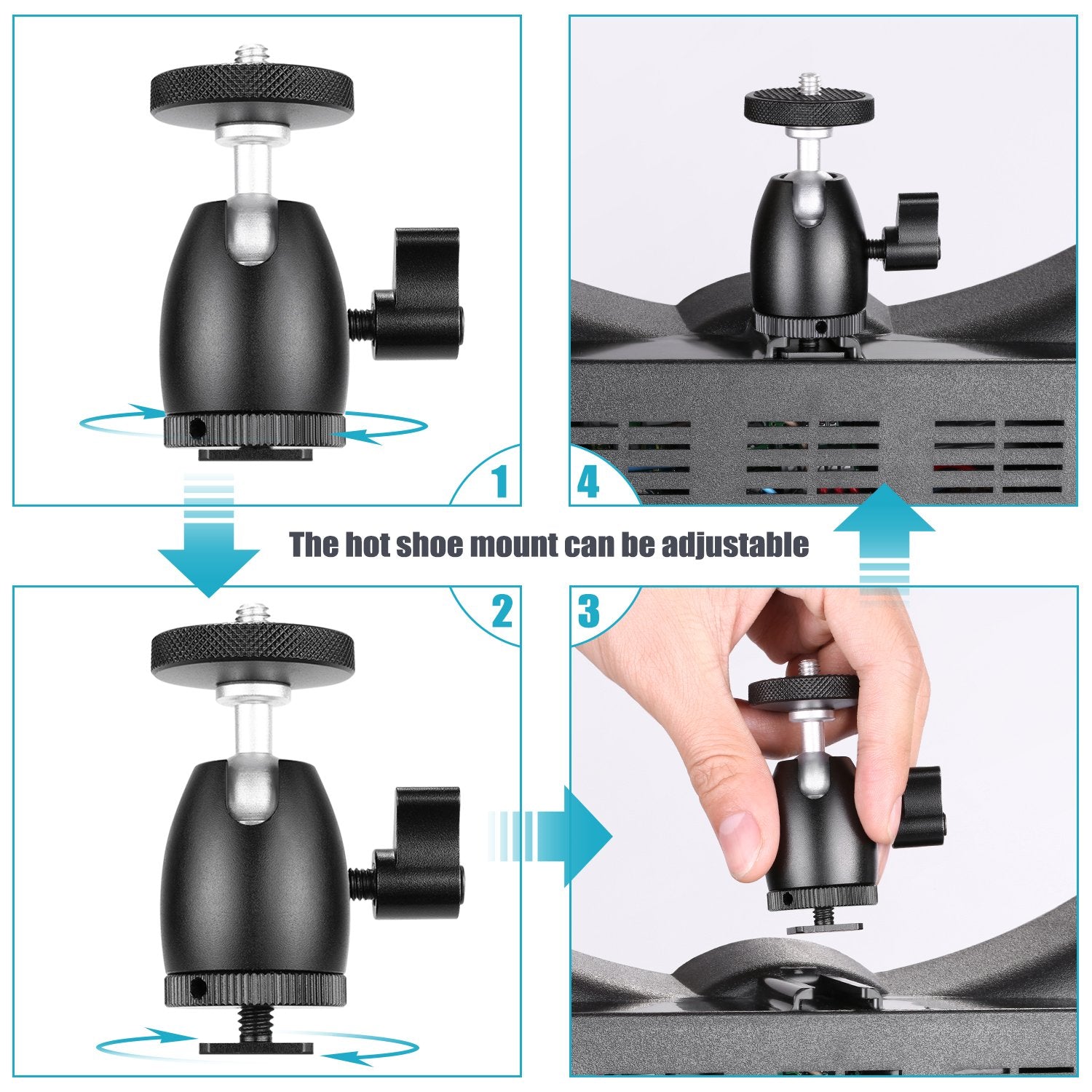 1

4

The hot shoe mount can be adjustable

2

3