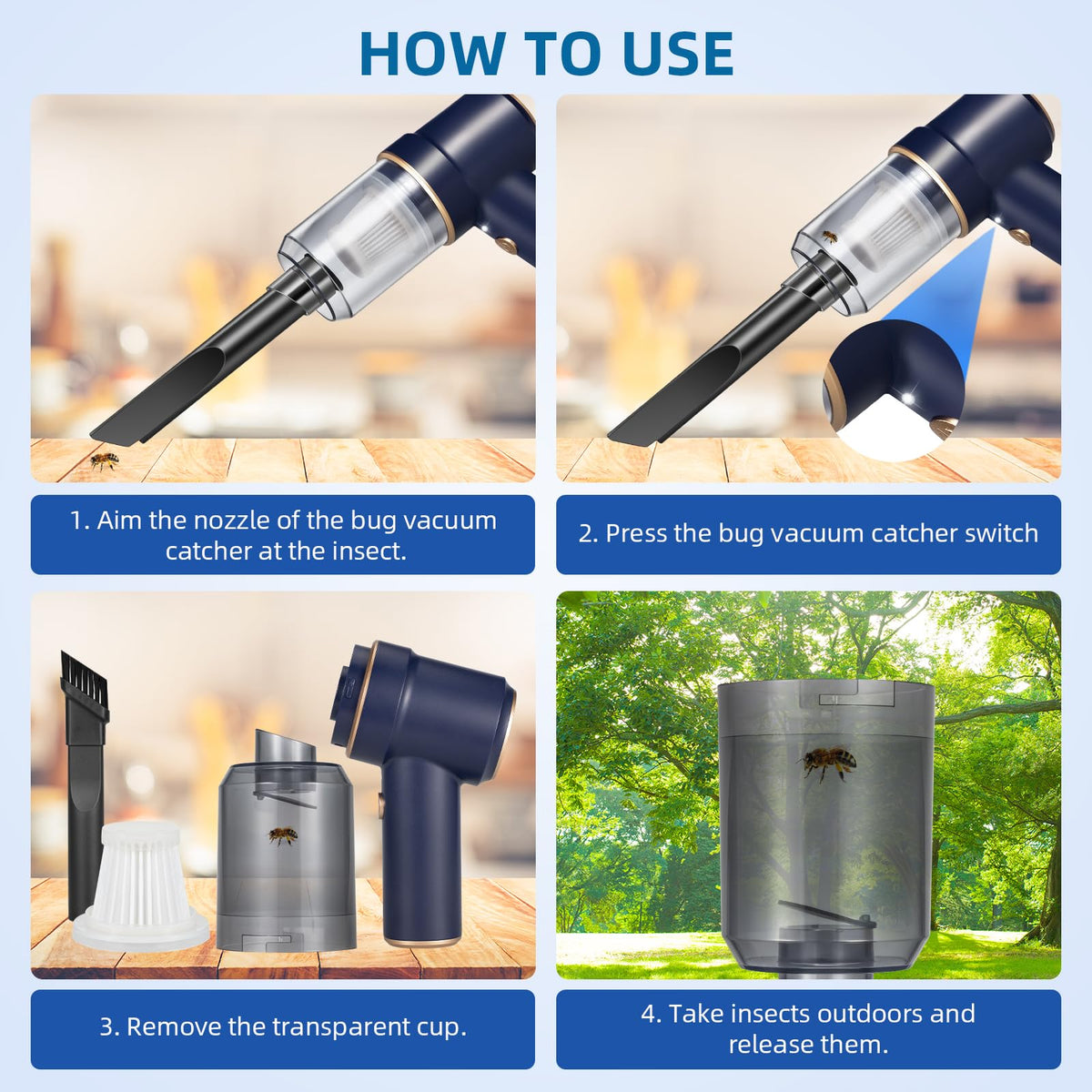 HOW TO USE

1. Aim the nozzle of the bug vacuum catcher at the insect.

2. Press the bug vacuum catcher switch

3. Remove the transparent cup.

4. Take insects outdoors and release them.