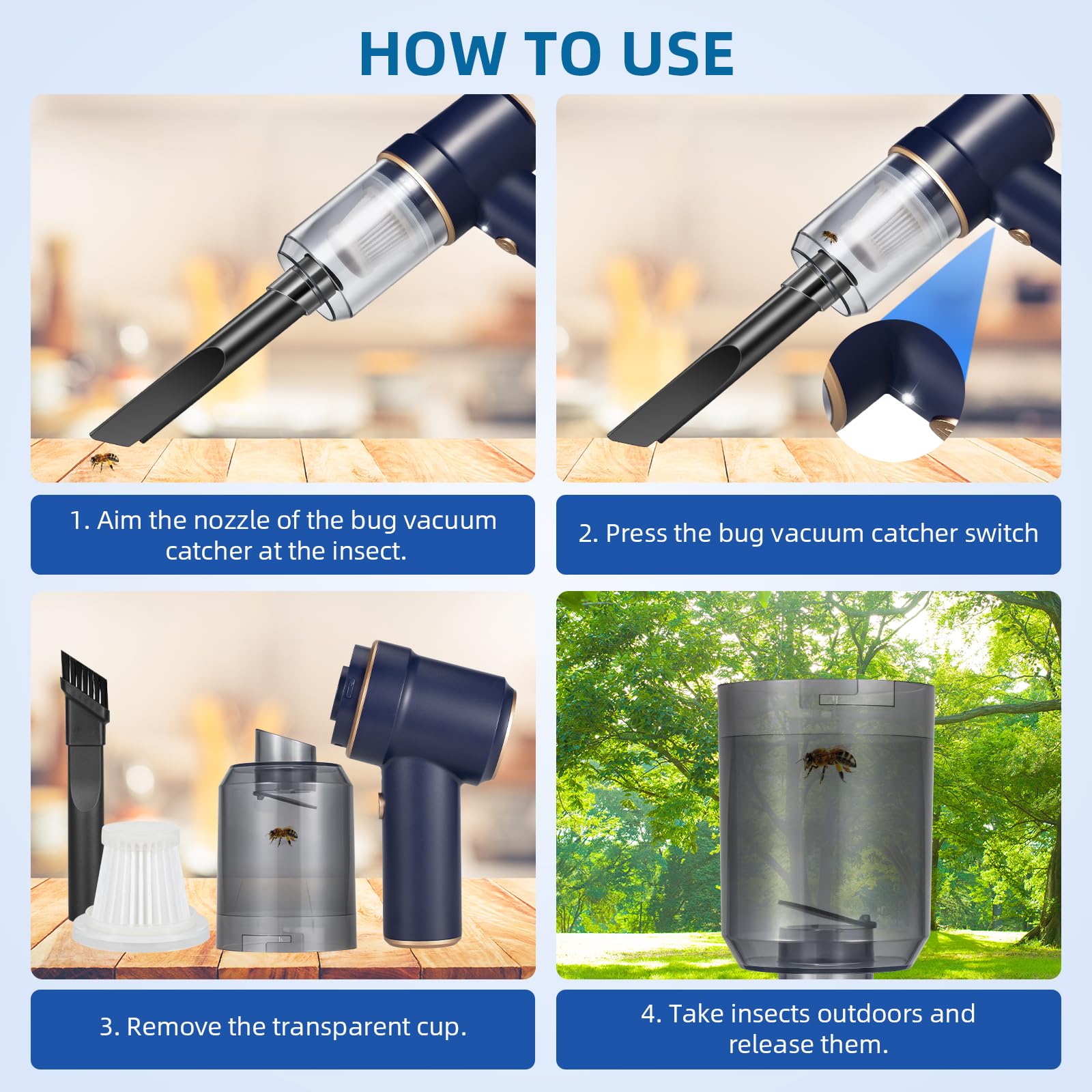 HOW TO USE

1. Aim the nozzle of the bug vacuum catcher at the insect.

2. Press the bug vacuum catcher switch

3. Remove the transparent cup.

4. Take insects outdoors and release them.