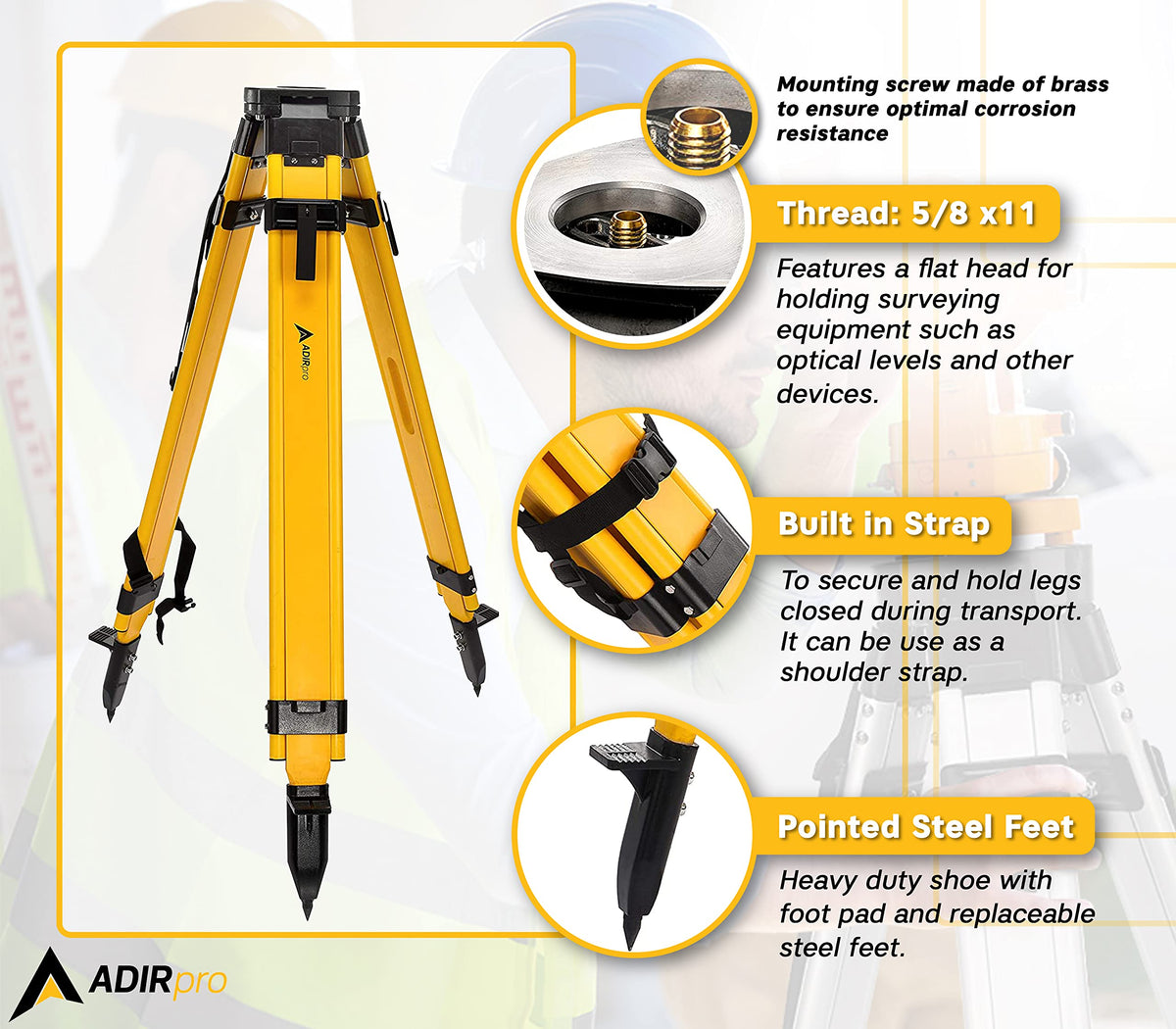 ADIRpro

Mounting screw made of brass to ensure optimal corrosion resistance

Thread: 5/8 x11

Features a flat head for holding surveying equipment such as optical levels and other devices.

Built in Strap

To secure and hold legs closed during transport. It can be use as a shoulder strap.

Pointed Steel Feet

Heavy duty shoe with foot pad and replaceable steel feet.

ADIRpro