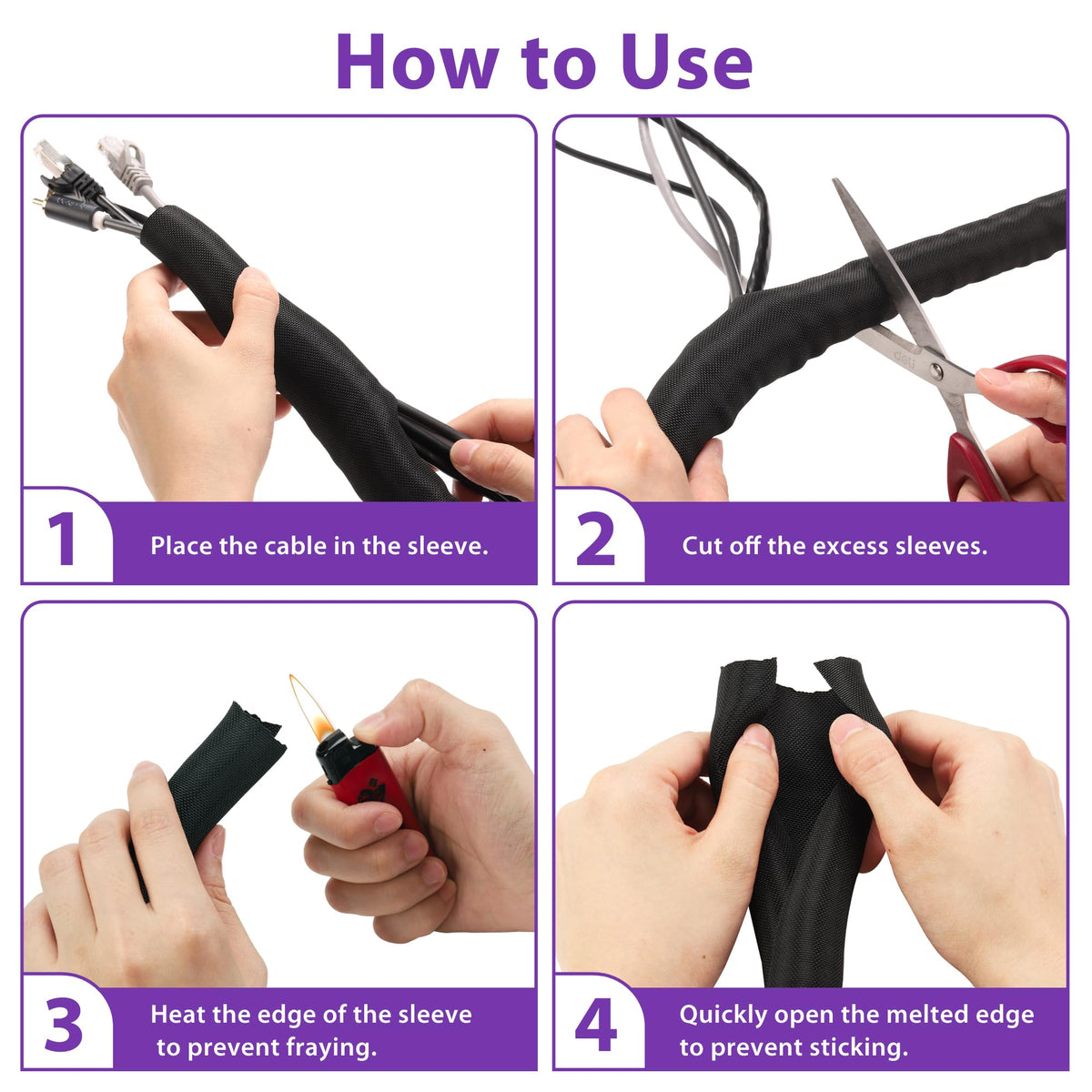 How to Use

1
Place the cable in the sleeve.

2
Cut off the excess sleeves.

3
Heat the edge of the sleeve to prevent fraying.

4
Quickly open the melted edge to prevent sticking.