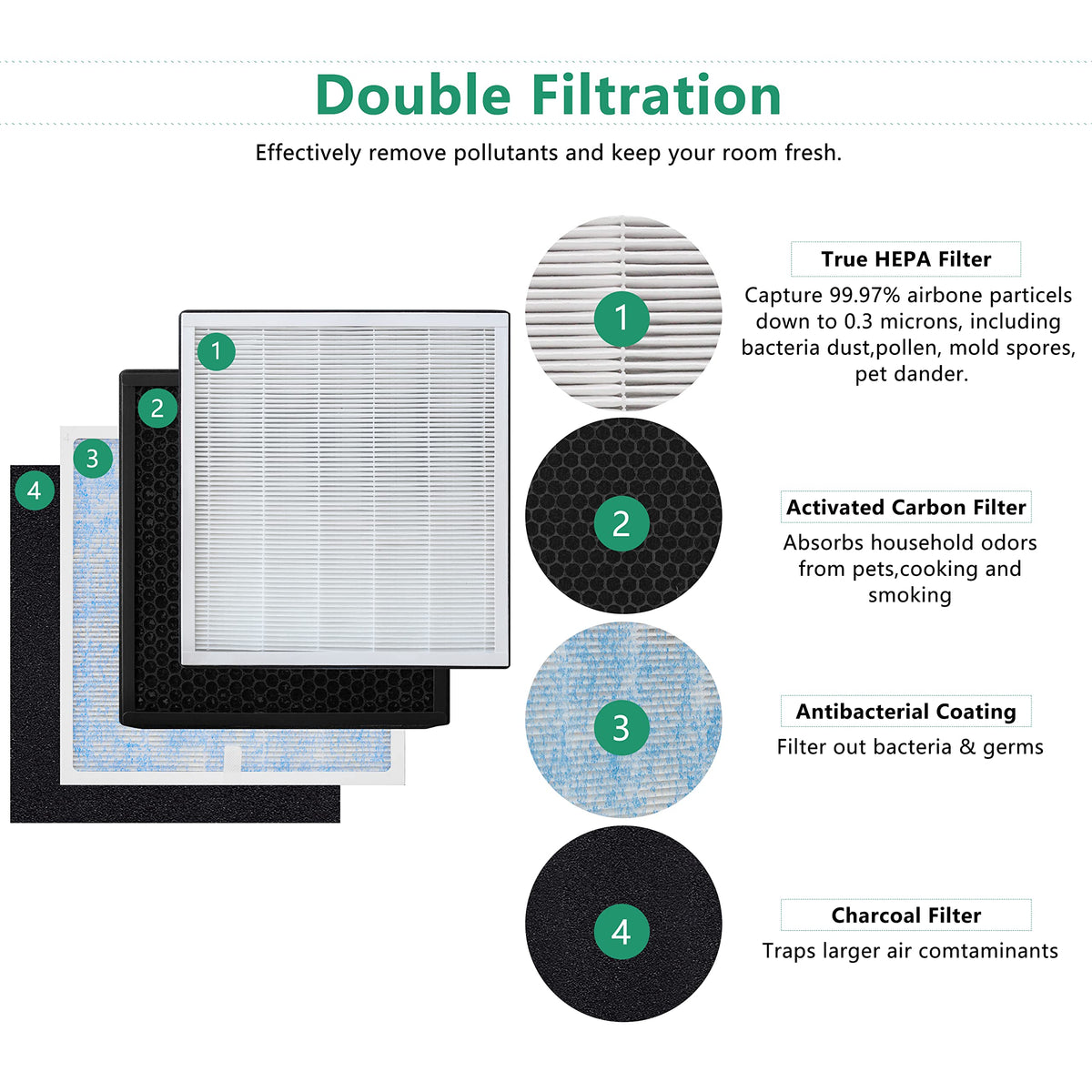 Double Filtration

Effectively remove pollutants and keep your room fresh.

1

2

3

4

1

True HEPA Filter

Capture 99.97% airbone particels down to 0.3 microns, including bacteria dust,pollen, mold spores, pet dander.

2

Activated Carbon Filter

Absorbs household odors from pets,cooking and smoking

3

Antibacterial Coating

Filter out bacteria & germs

4

Charcoal Filter

Traps larger air comtaminants