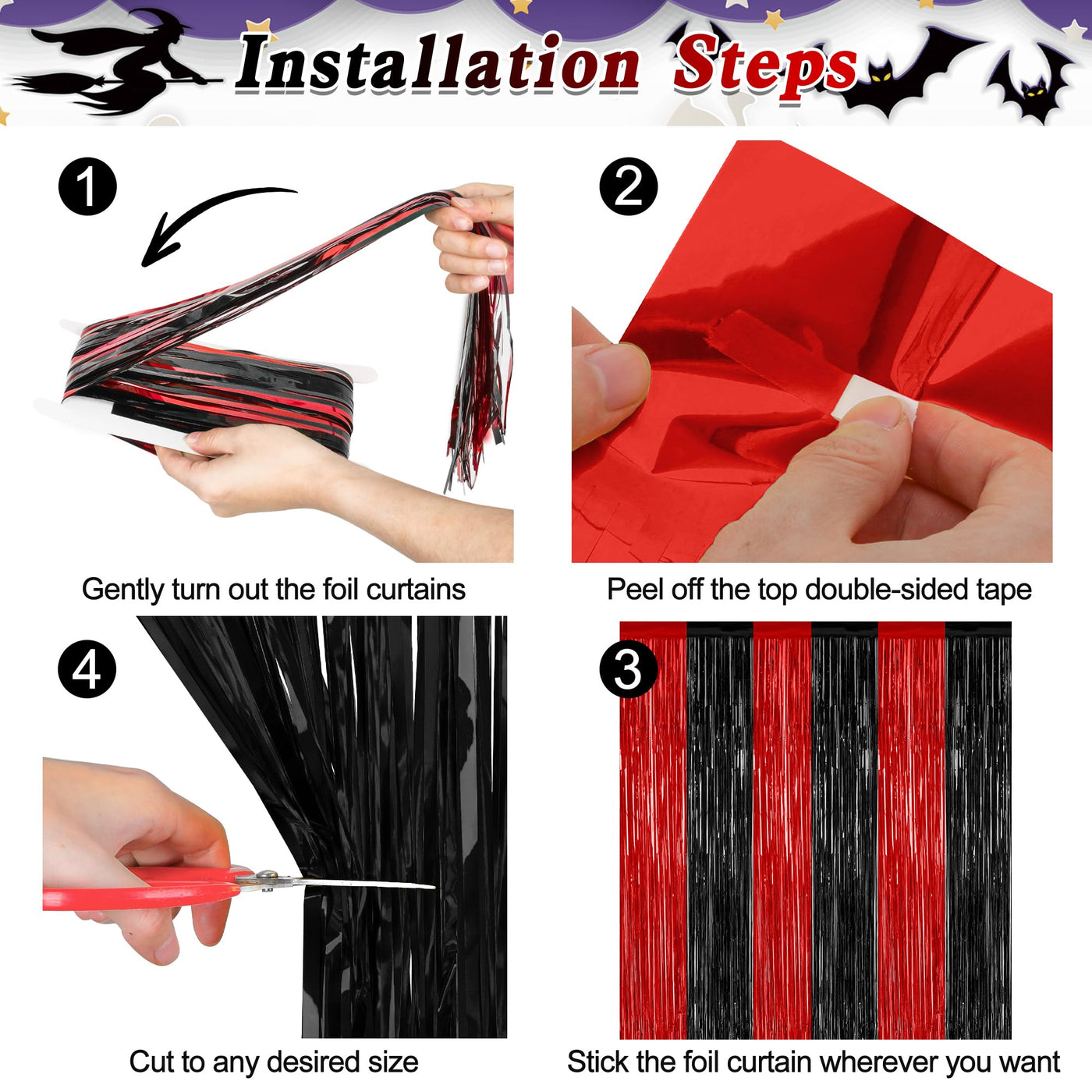 Installation Steps

1

Gently turn out the foil curtains

2

Peel off the top double-sided tape

4

Cut to any desired size

3

Stick the foil curtain wherever you want