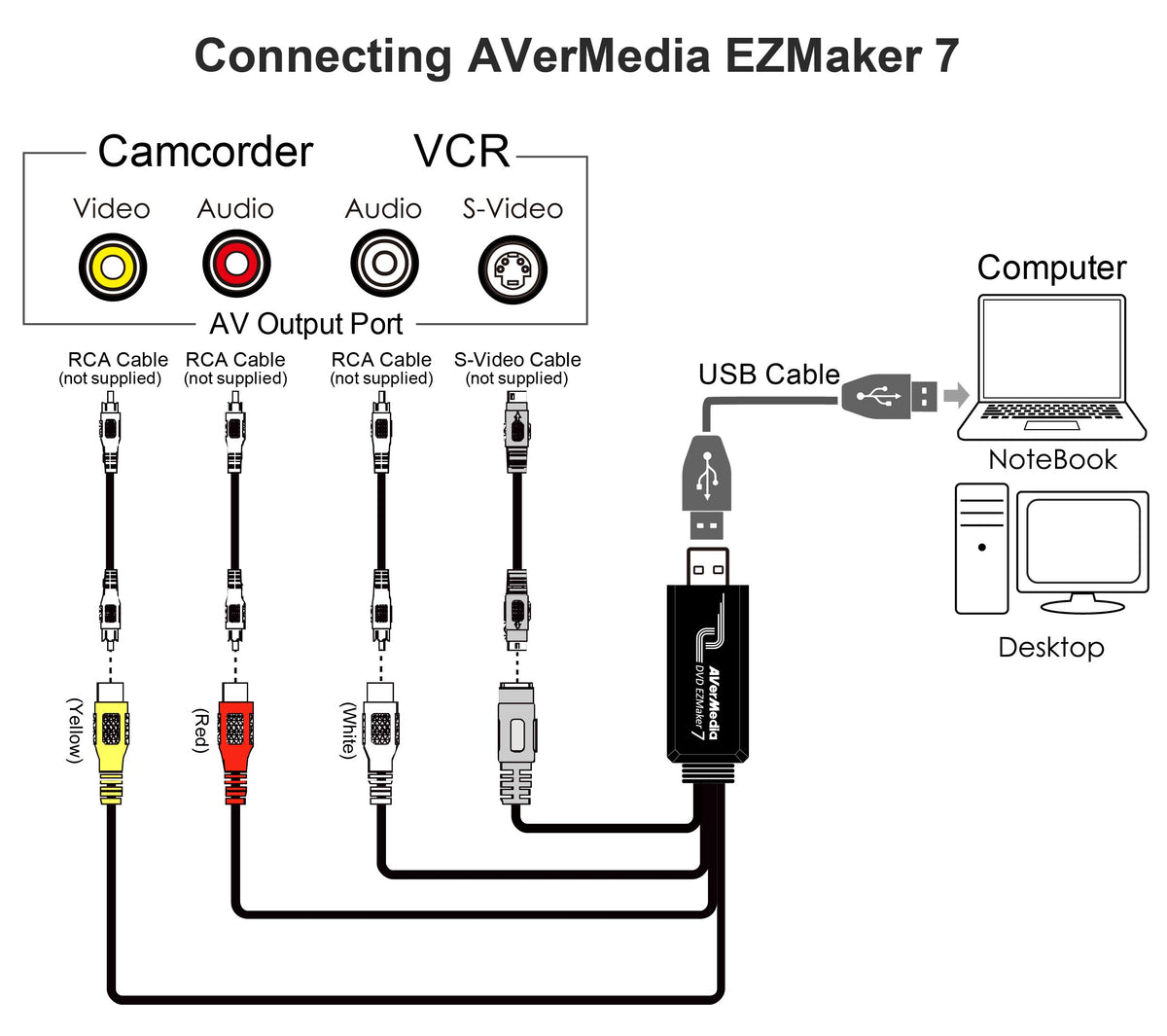 Connecting AVerMedia EZMaker 7

Camcorder VCR

Video Audio Audio S-Video

AV Output Port

RCA Cable (not supplied) RCA Cable (not supplied) RCA Cable (not supplied) S-Video Cable (not supplied)

(Yellow) (Red) (White)

USB Cable

AVerMedia DVD EZMaker 7

Computer

NoteBook

Desktop