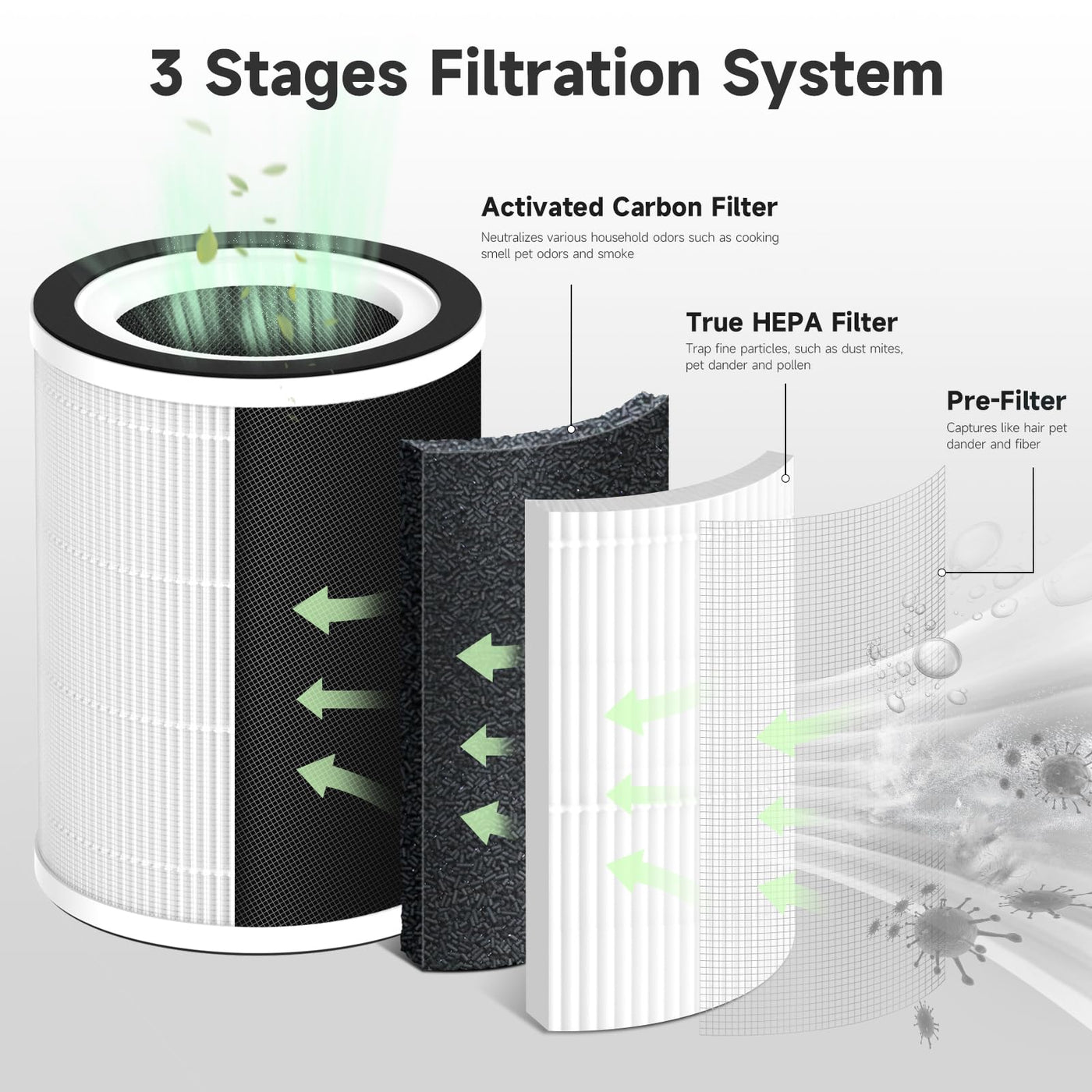 3 Stages Filtration System

Activated Carbon Filter
Neutralizes various household odors such as cooking smell pet odors and smoke

True HEPA Filter
Trap fine particles, such as dust mites, pet dander and pollen

Pre-Filter
Captures like hair pet dander and fiber