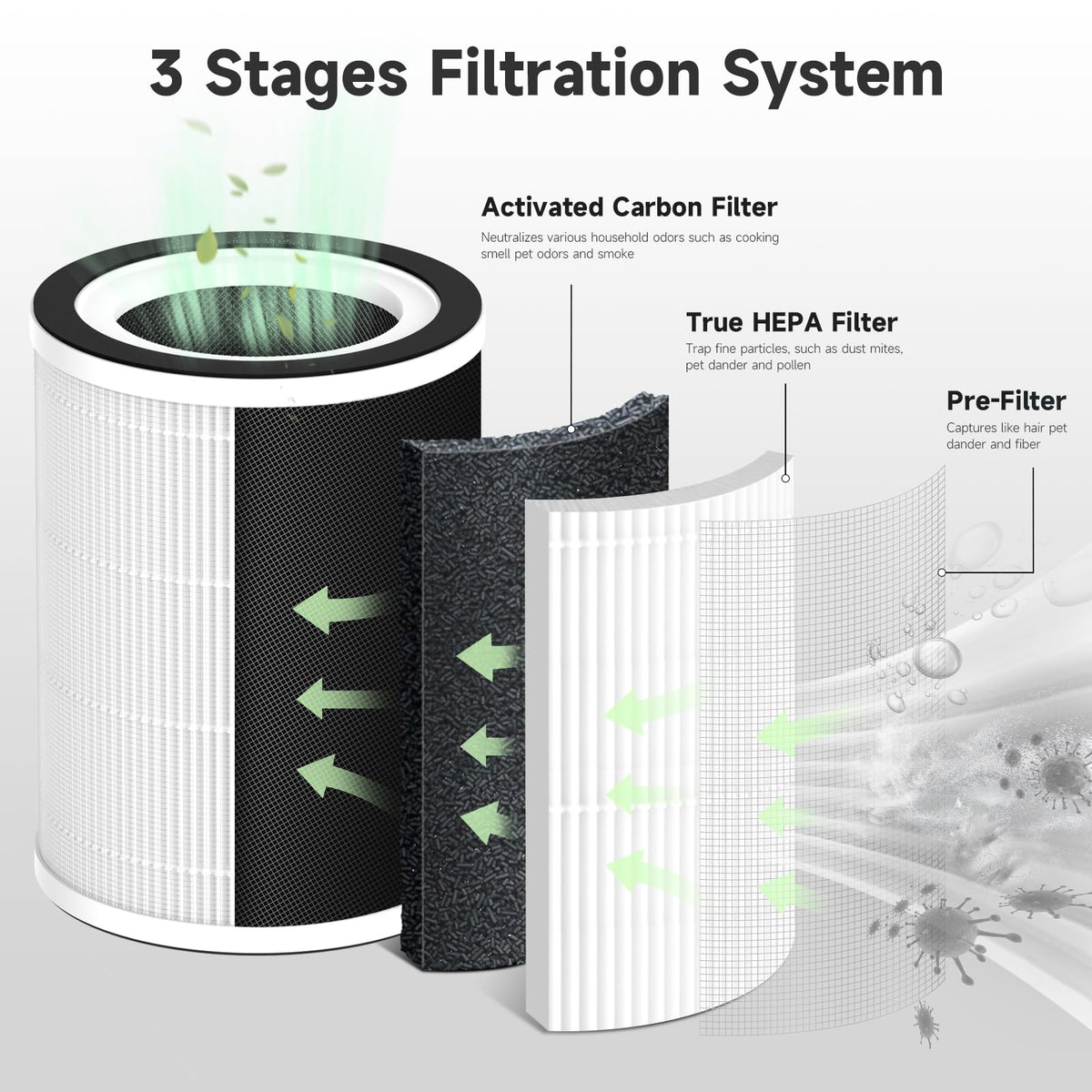 3 Stages Filtration System

Activated Carbon Filter

Neutralizes various household odors such as cooking smell pet odors and smoke

True HEPA Filter

Trap fine particles, such as dust mites, pet dander and pollen

Pre-Filter

Captures like hair pet dander and fiber