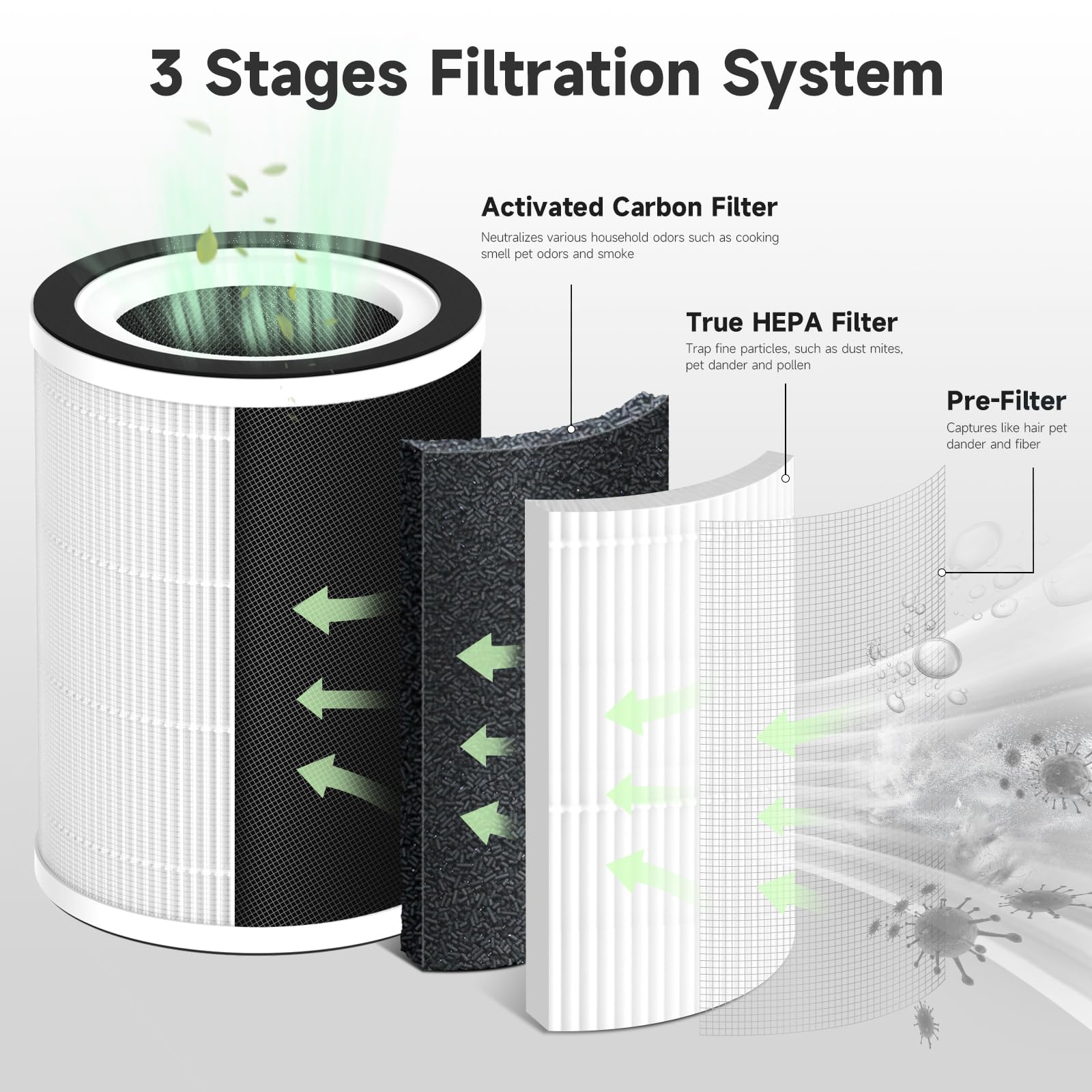 3 Stages Filtration System

Activated Carbon Filter

Neutralizes various household odors such as cooking smell pet odors and smoke

True HEPA Filter

Trap fine particles, such as dust mites, pet dander and pollen

Pre-Filter

Captures like hair pet dander and fiber