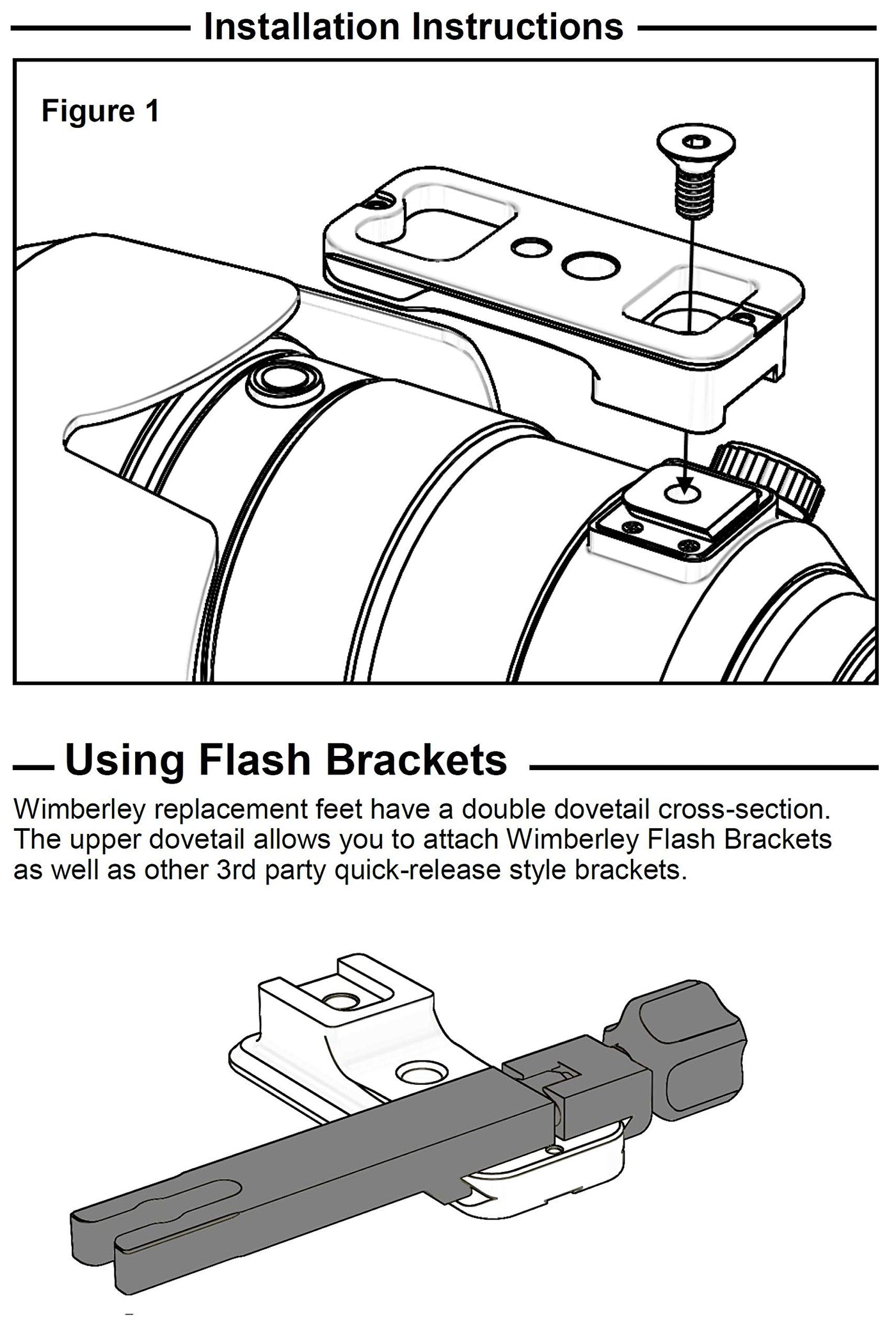 Installation Instructions

Figure 1

Using Flash Brackets

Wimberley replacement feet have a double dovetail cross-section. The upper dovetail allows you to attach Wimberley Flash Brackets as well as other 3rd party quick-release style brackets.