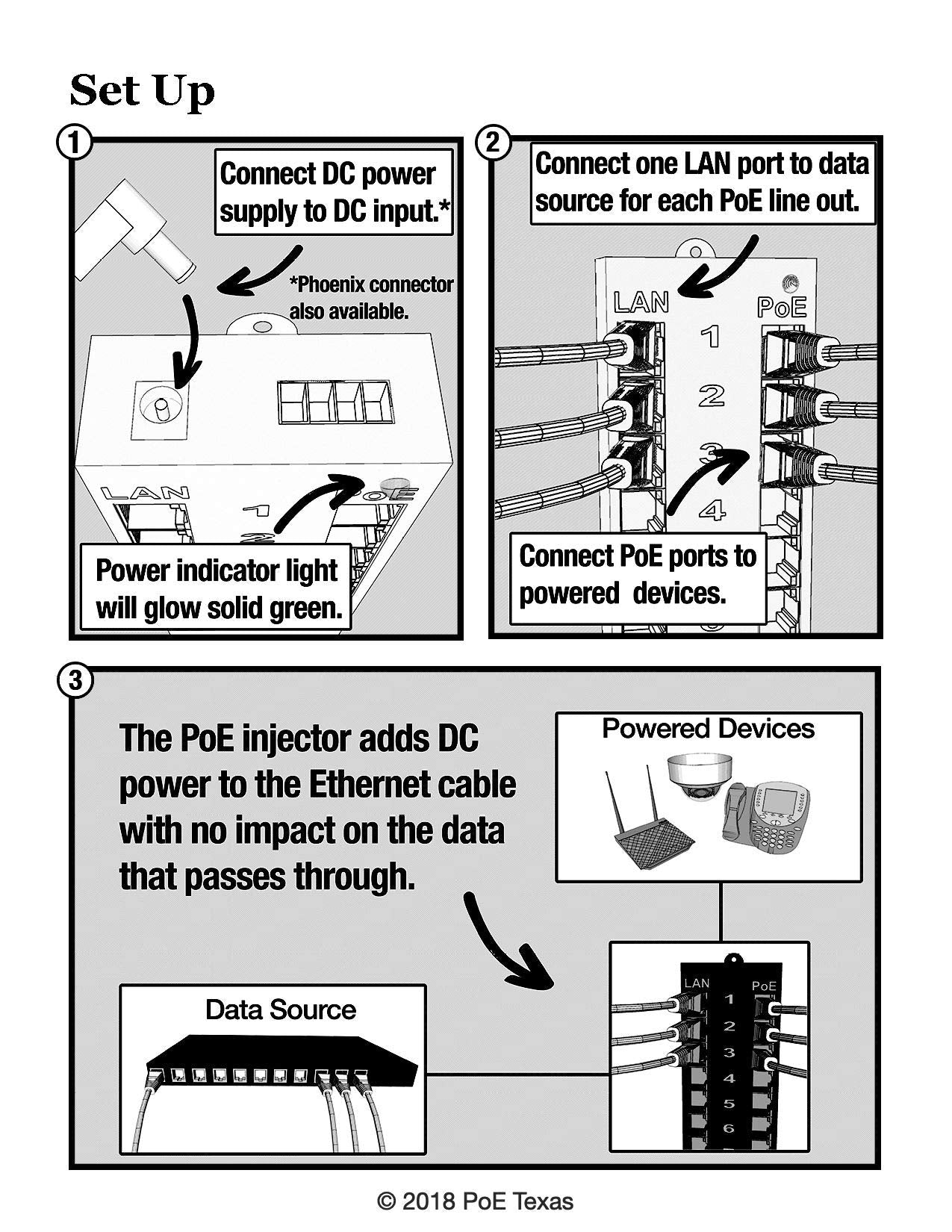 Set Up

1

Connect DC power supply to DC input.*

*Phoenix connector also available.

LAN

1

2

PoE

Power indicator light will glow solid green.

2

Connect one LAN port to data source for each PoE line out.

LAN

PoE

1

2

3

4

Connect PoE ports to powered devices.

3

The PoE injector adds DC power to the Ethernet cable with no impact on the data that passes through.

Powered Devices

Data Source

LAN

PoE

1

2

3

4

5

6

© 2018 PoE Texas