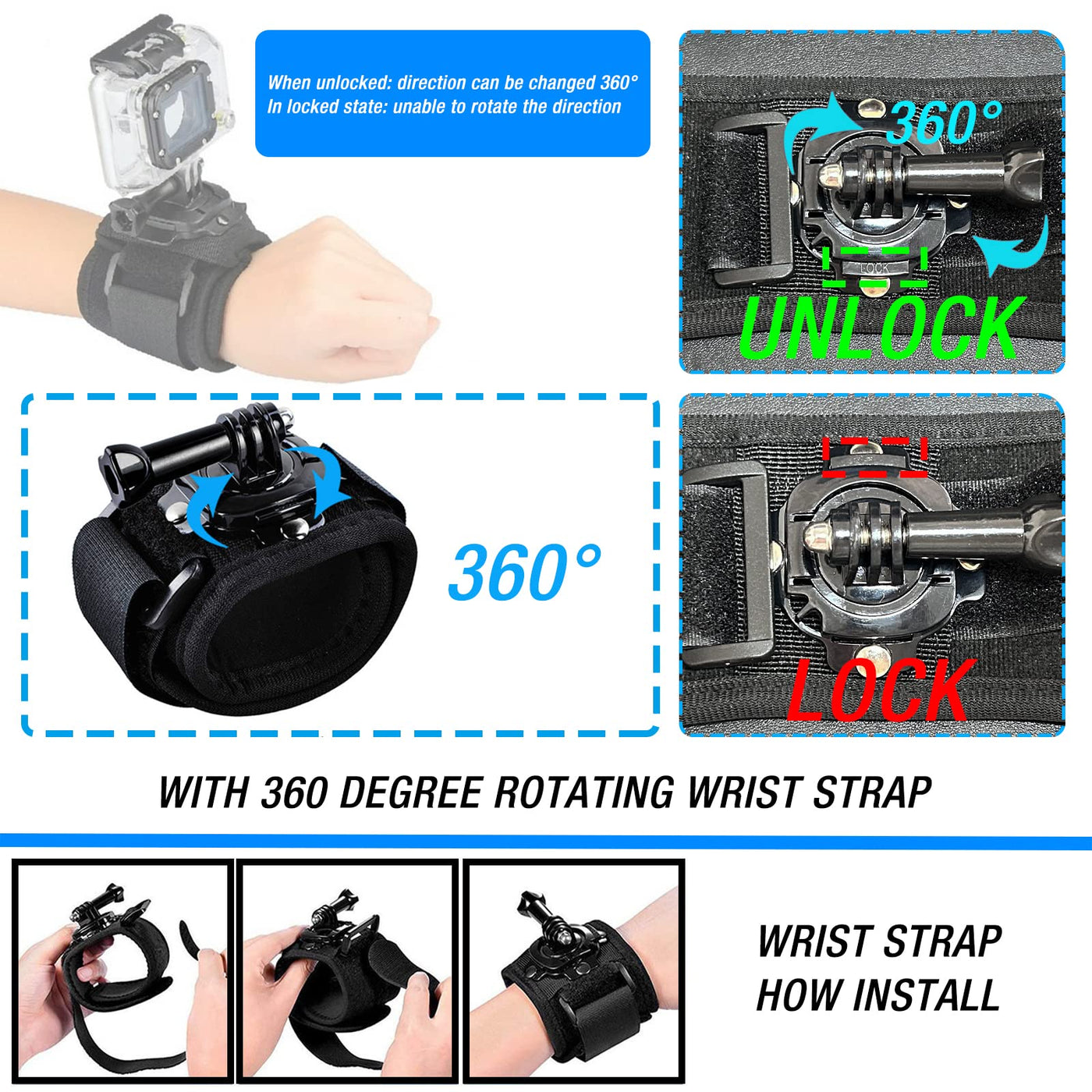 When unlocked: direction can be changed 360°
In locked state: unable to rotate the direction

360°

LOCK

UNLOCK

360°

LOCK

WITH 360 DEGREE ROTATING WRIST STRAP

WRIST STRAP
HOW INSTALL