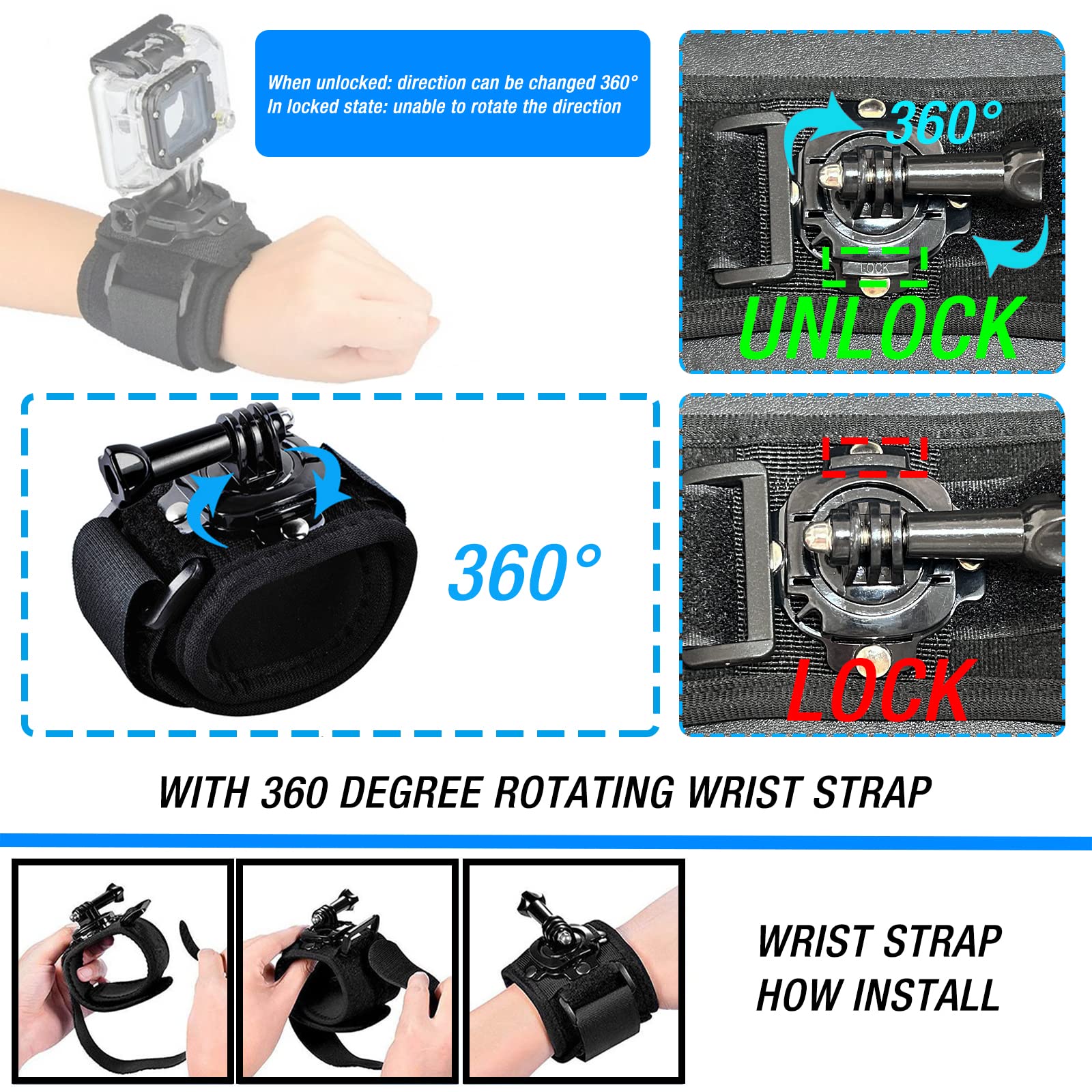 When unlocked: direction can be changed 360°
In locked state: unable to rotate the direction

360°

LOCK

UNLOCK

360°

LOCK

WITH 360 DEGREE ROTATING WRIST STRAP

WRIST STRAP
HOW INSTALL